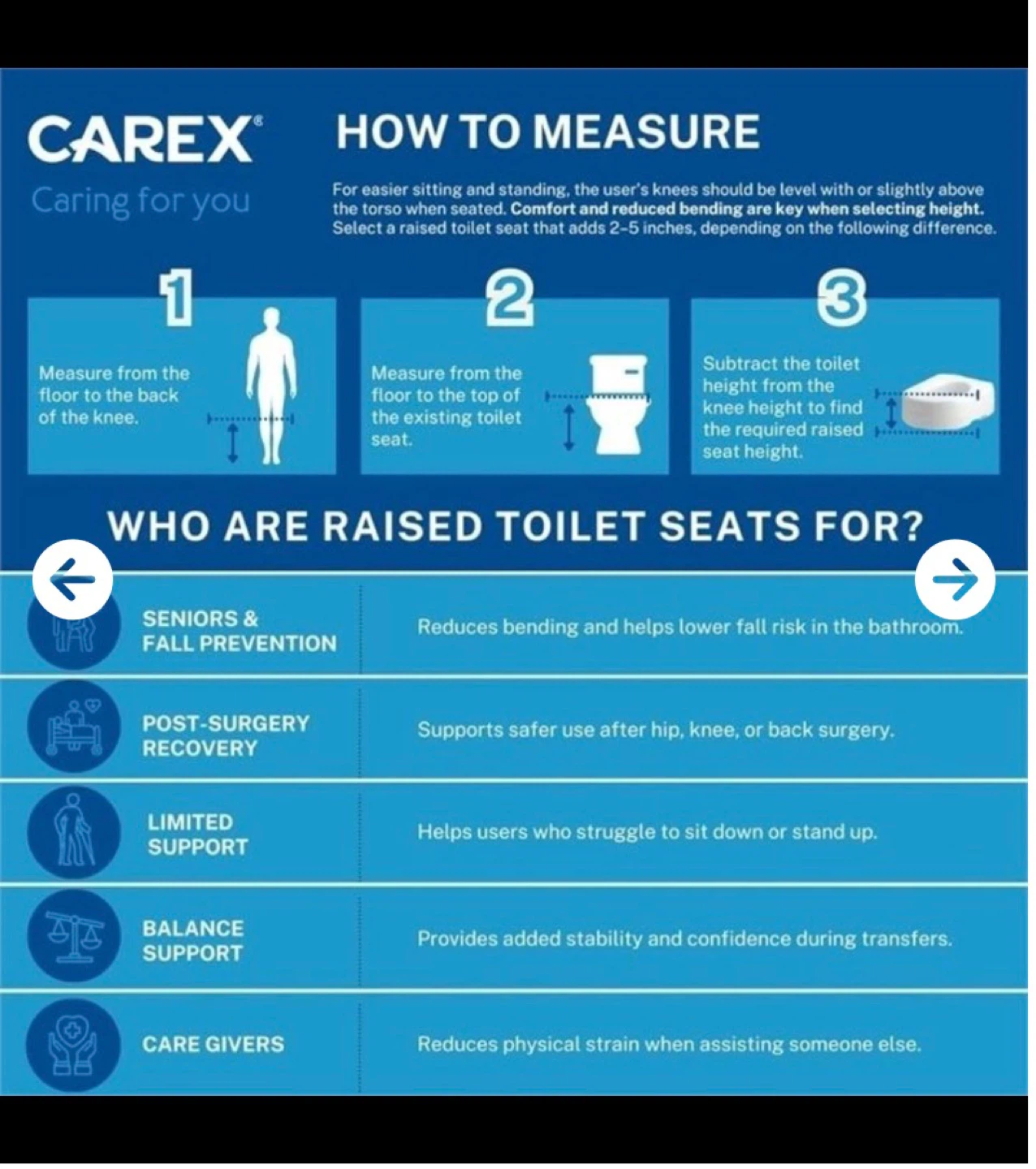 CAREX®
Caring for you

HOW TO MEASURE

For easier sitting and standing, the user's knees should be level with or slightly above the torso when seated. Comfort and reduced bending are key when selecting height. Select a raised toilet seat that adds 2-5 inches, depending on the following difference.

1
Measure from the floor to the back of the knee.

2
Measure from the floor to the top of the existing toilet seat.

3
Subtract the toilet height from the knee height to find the required raised seat height.

WHO ARE RAISED TOILET SEATS FOR?

| | |
|---|---|
| SENIORS & FALL PREVENTION | Reduces bending and helps lower fall risk in the bathroom. |
| POST-SURGERY RECOVERY | Supports safer use after hip, knee, or back surgery. |
| LIMITED SUPPORT | Helps users who struggle to sit down or stand up. |
| BALANCE SUPPORT | Provides added stability and confidence during transfers. |
| CARE GIVERS | Reduces physical strain when assisting someone else. |