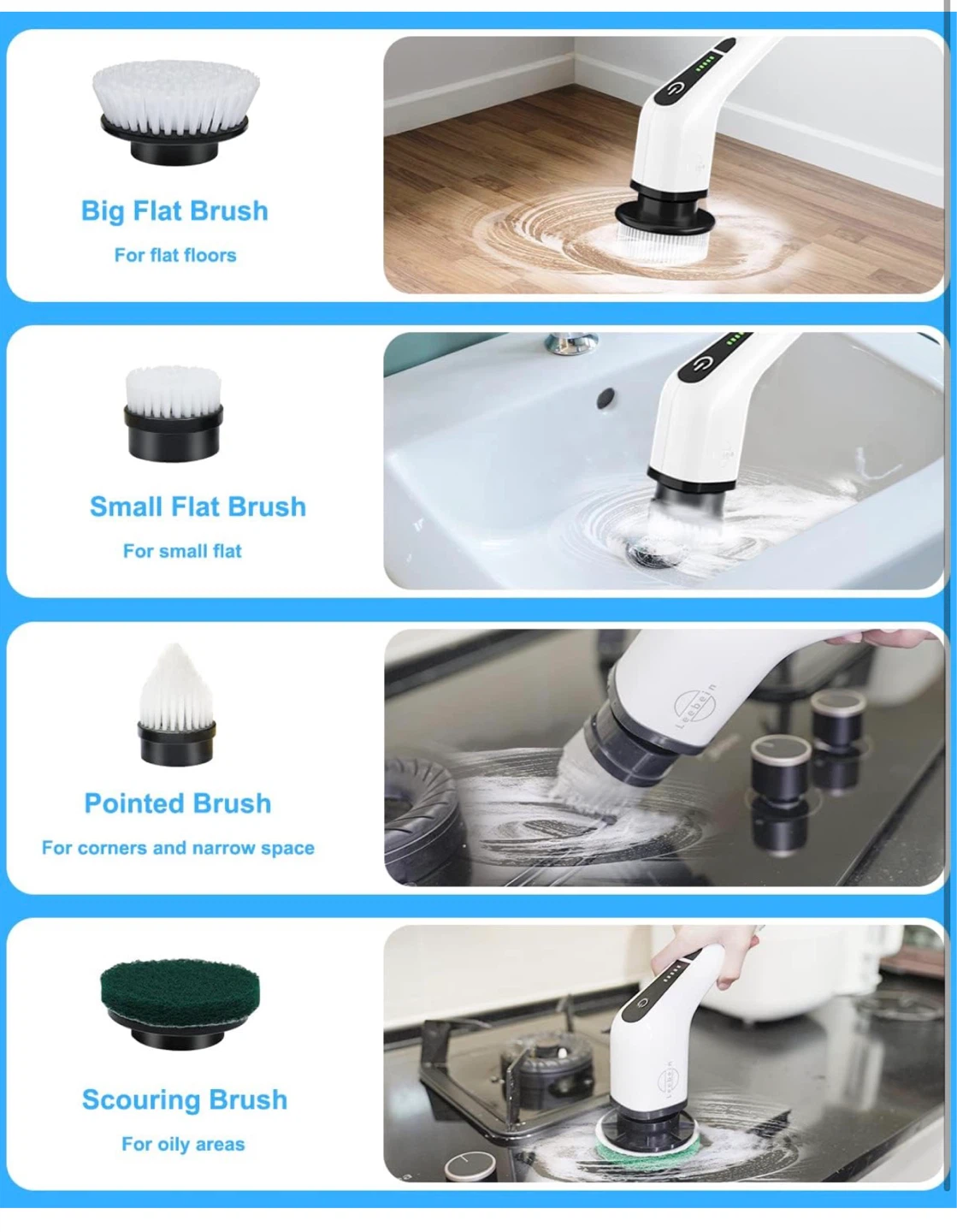 Big Flat Brush

For flat floors

Small Flat Brush

For small flat

Pointed Brush

For corners and narrow space

Leebein

Scouring Brush

For oily areas

Leebein