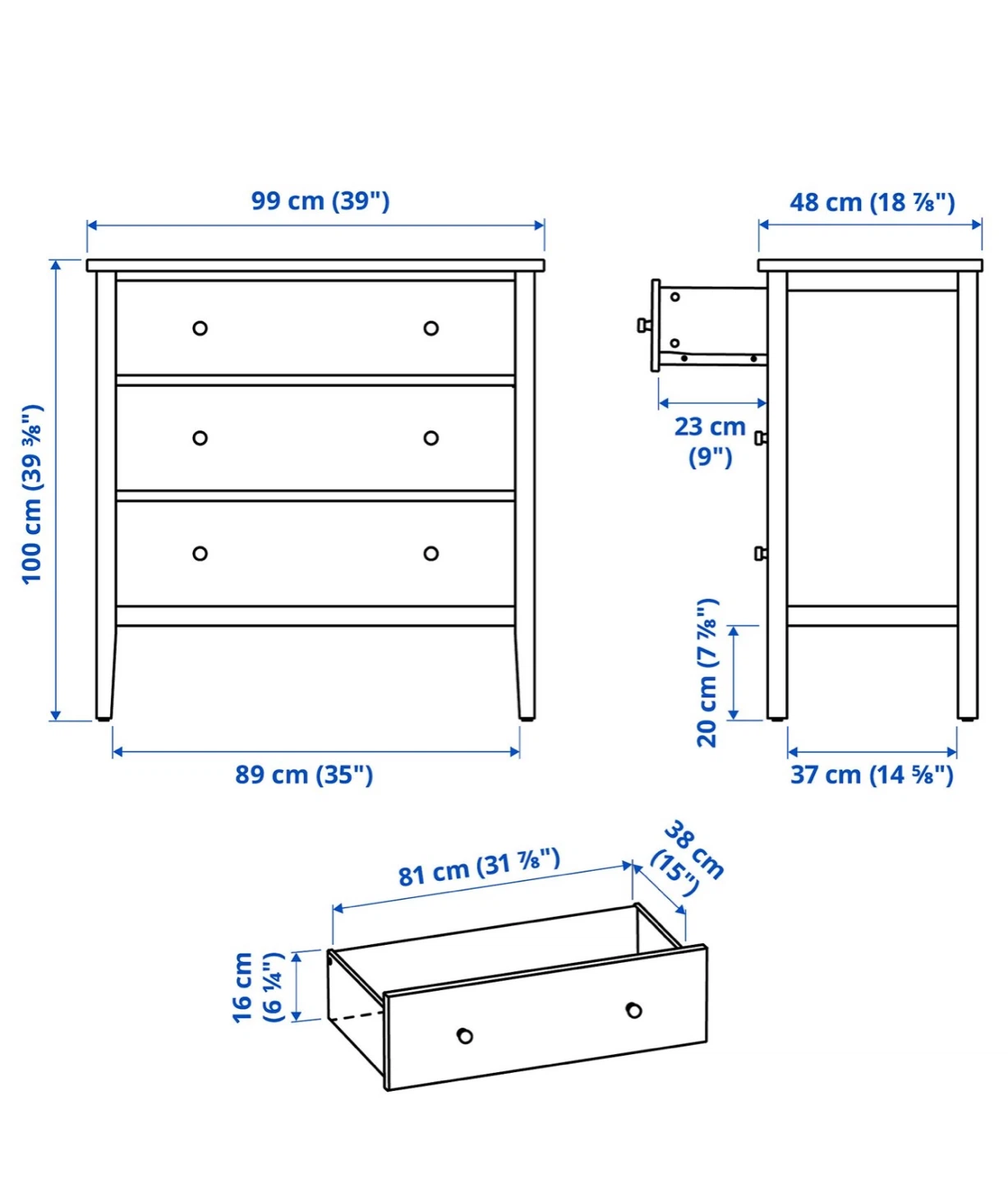 99 cm (39")

48 cm (18 ⅞")

100 cm (39 ⅜")

23 cm (9")

20 cm (7 ⅞")

89 cm (35")

37 cm (14 ⅝")

81 cm (31 ⅞")

38 cm (15")

16 cm (6 ¼")