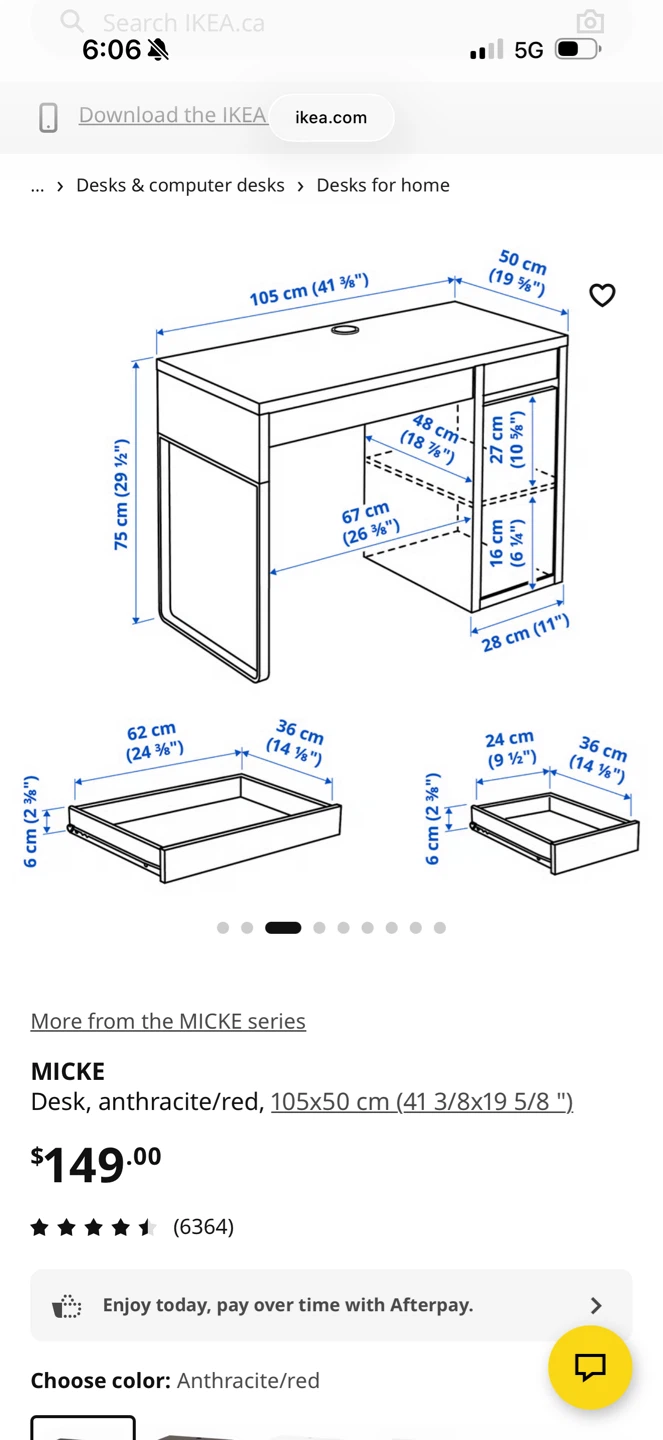 Search IKEA.ca
6:06
5G
Download the IKEA ikea.com

... › Desks & computer desks › Desks for home

105 cm (41 ⅜")
50 cm (19 ⅝")
75 cm (29 ½")
48 cm (18 ⅞")
27 cm (10 ⅝")
67 cm (26 ⅜")
16 cm (6 ¼")
28 cm (11")

62 cm (24 ⅜")
36 cm (14 ⅛")
6 cm (2 ⅜")
24 cm (9 ½")
36 cm (14 ⅛")
6 cm (2 ⅜")

More from the MICKE series

MICKE
Desk, anthracite/red, 105x50 cm (41 3/8x19 5/8 ")

$149.00

(6364)

Enjoy today, pay over time with Afterpay.

Choose color: Anthracite/red