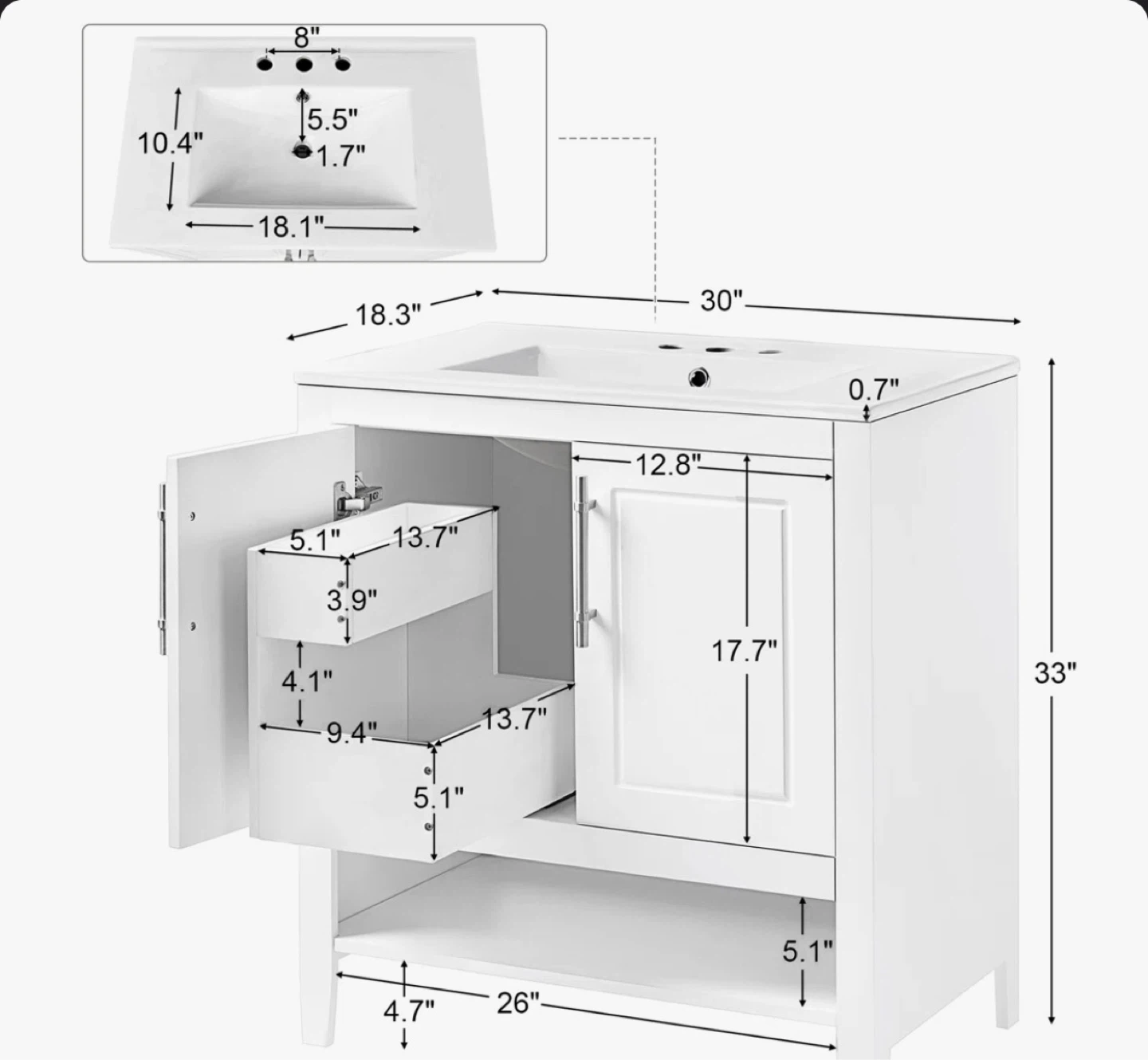 8"
5.5"
10.4"
1.7"
18.1"
18.3"
30"
0.7"
12.8"
5.1"
13.7"
3.9"
17.7"
33"
4.1"
9.4"
13.7"
5.1"
5.1"
4.7"
26"