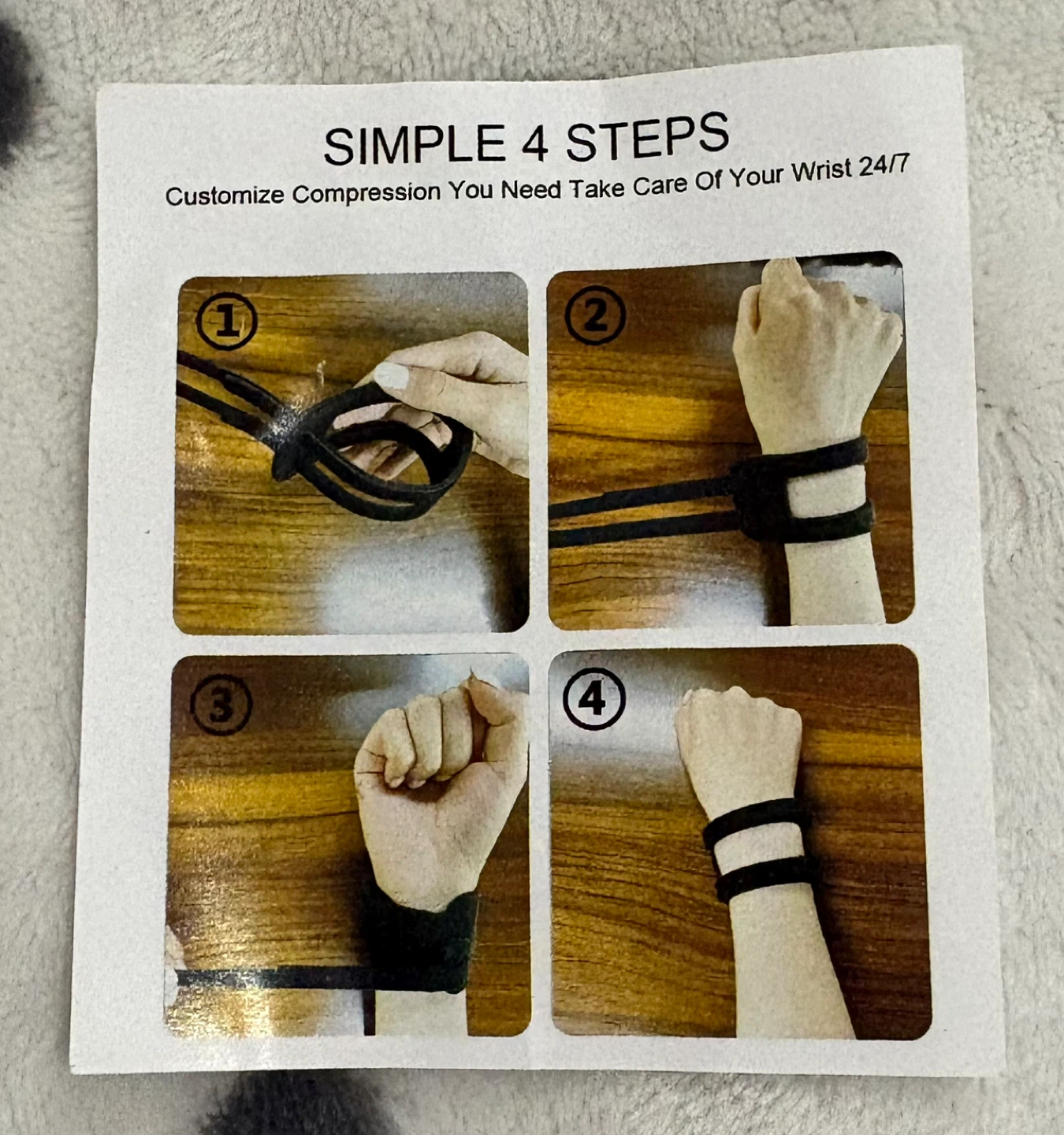 SIMPLE 4 STEPS
Customize Compression You Need Take Care Of Your Wrist 24/7

①

②

③

④