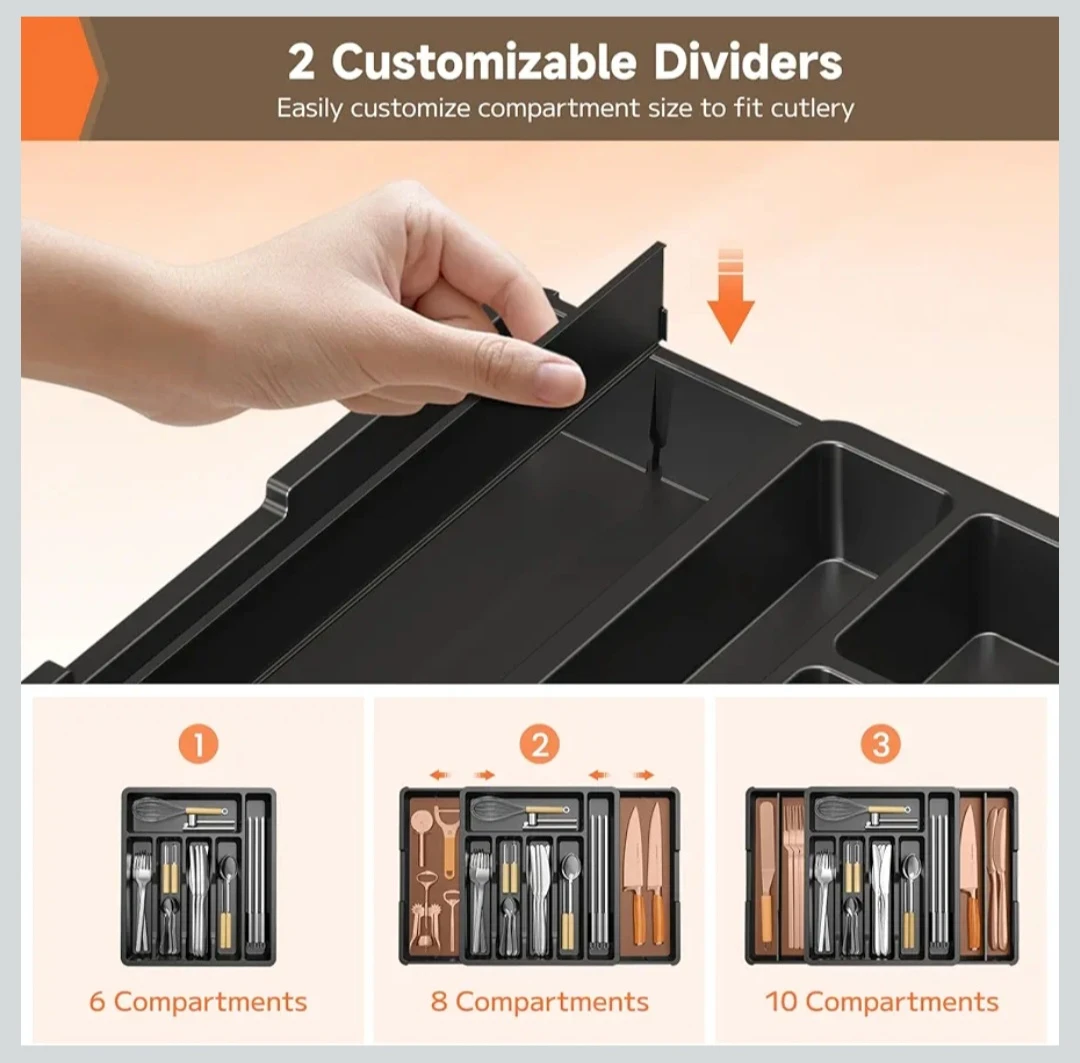 2 Customizable Dividers

Easily customize compartment size to fit cutlery

1

6 Compartments

2

8 Compartments

3

10 Compartments