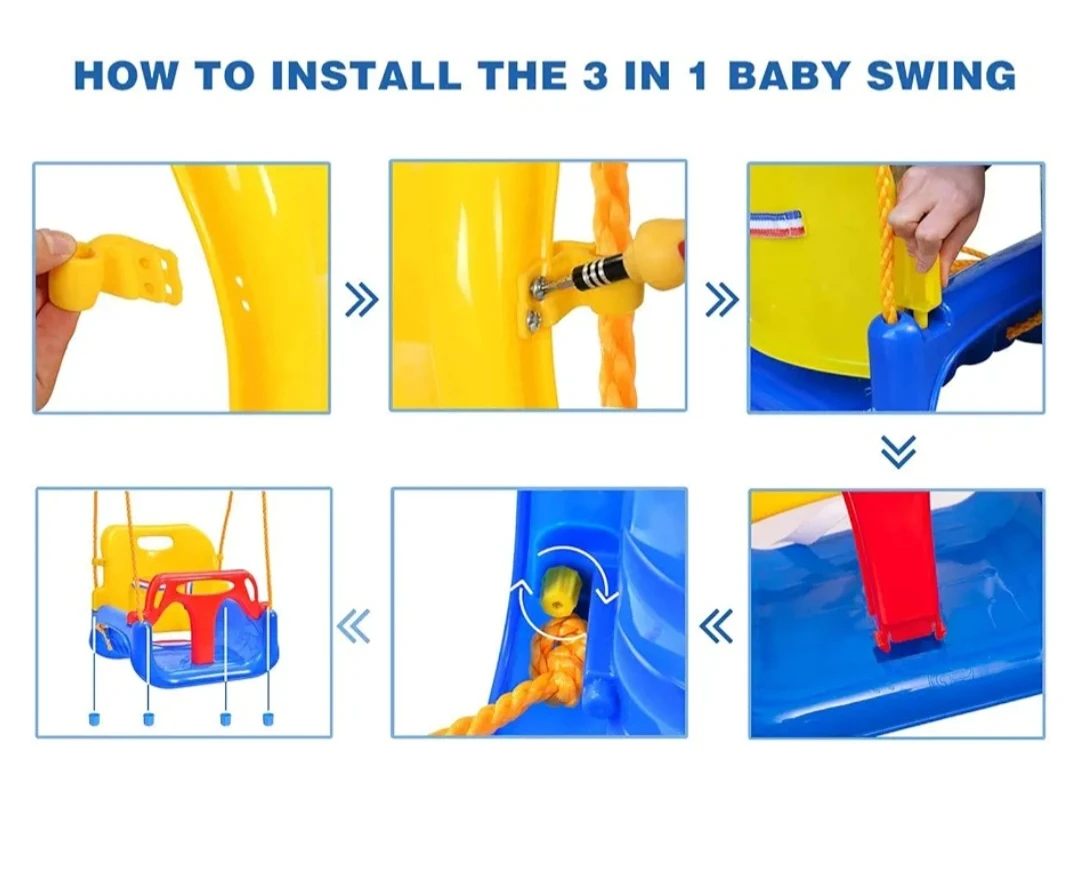 HOW TO INSTALL THE 3 IN 1 BABY SWING