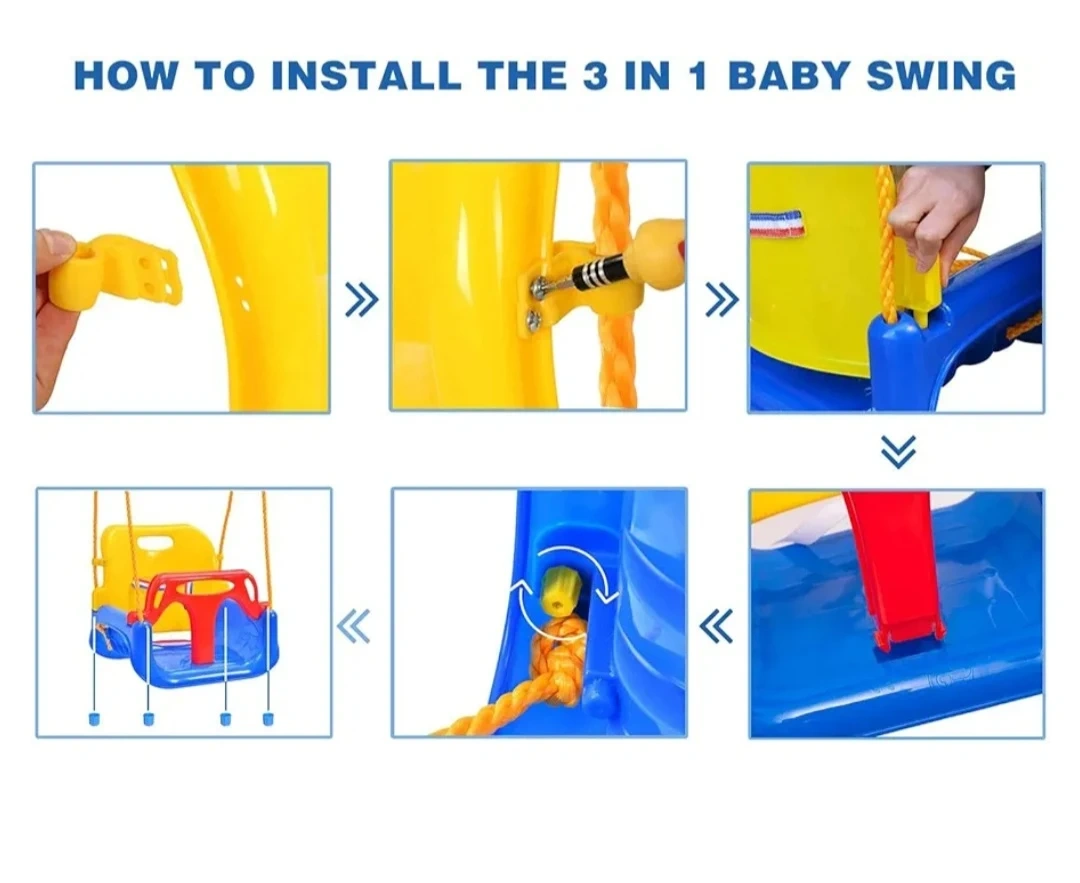 HOW TO INSTALL THE 3 IN 1 BABY SWING