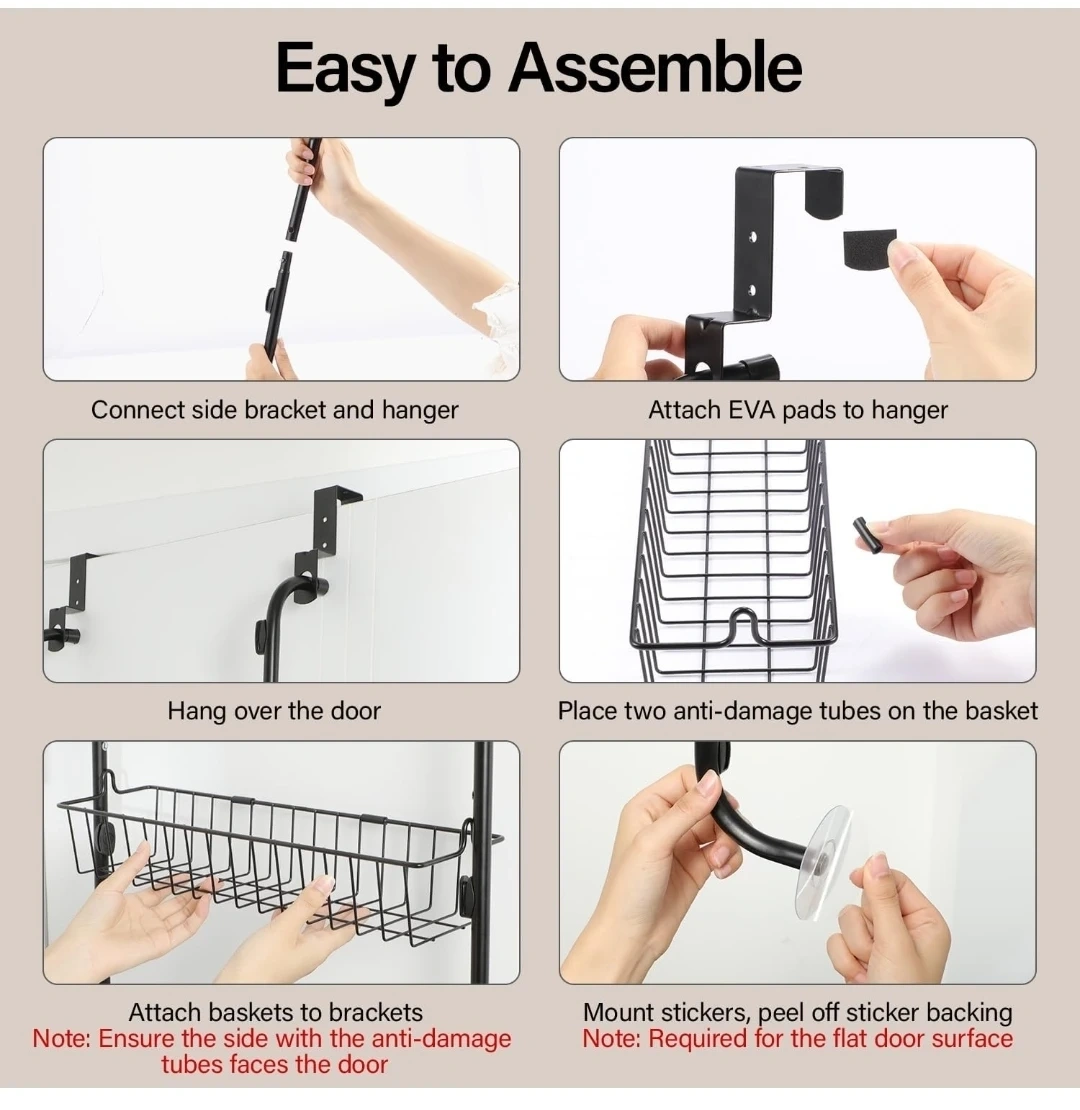 Easy to Assemble

Connect side bracket and hanger

Attach EVA pads to hanger

Hang over the door

Place two anti-damage tubes on the basket

Attach baskets to brackets
Note: Ensure the side with the anti-damage tubes faces the door

Mount stickers, peel off sticker backing
Note: Required for the flat door surface