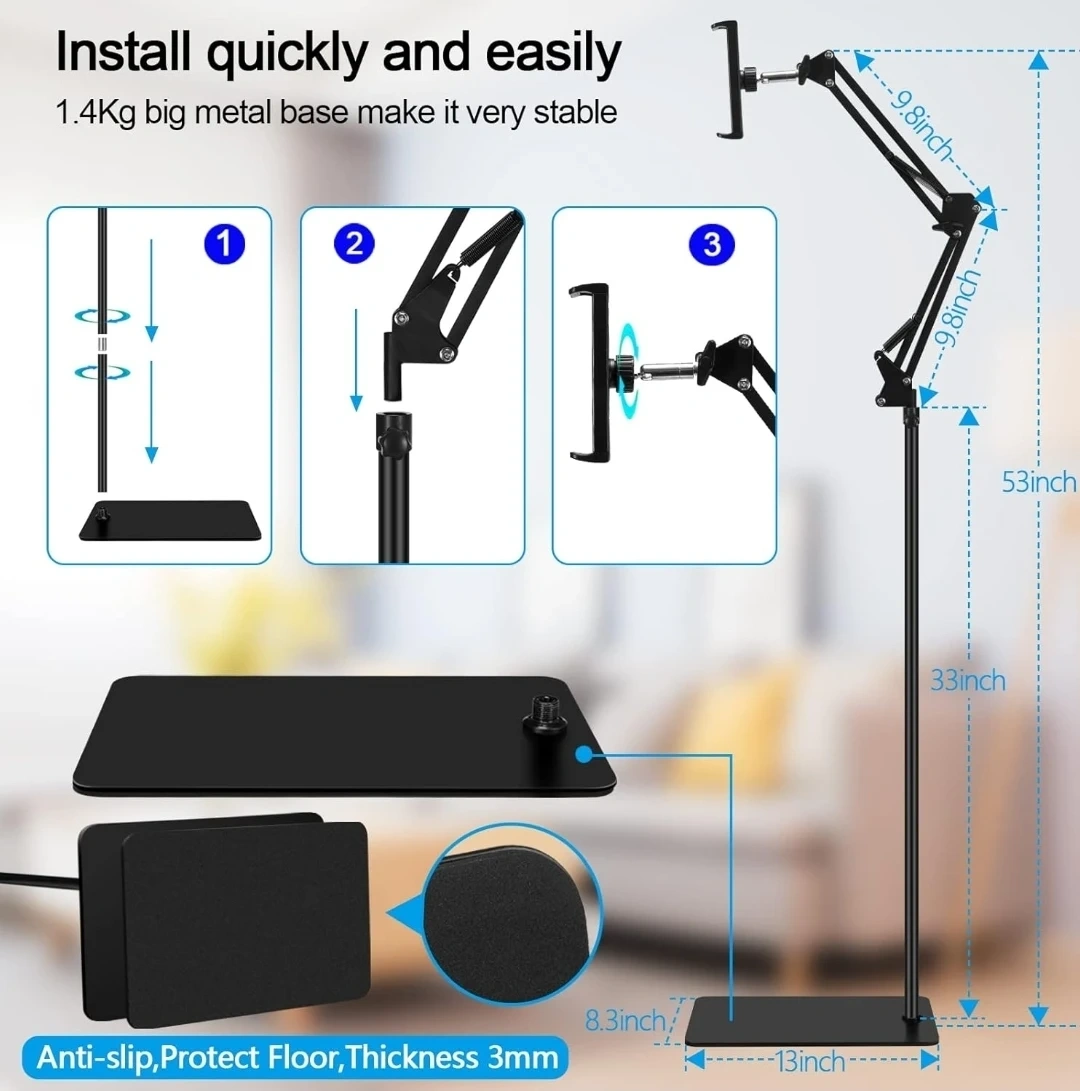 Install quickly and easily

1.4Kg big metal base make it very stable

1

2

3

9.8inch

9.8inch

53inch

33inch

8.3inch

13inch

Anti-slip,Protect Floor,Thickness 3mm