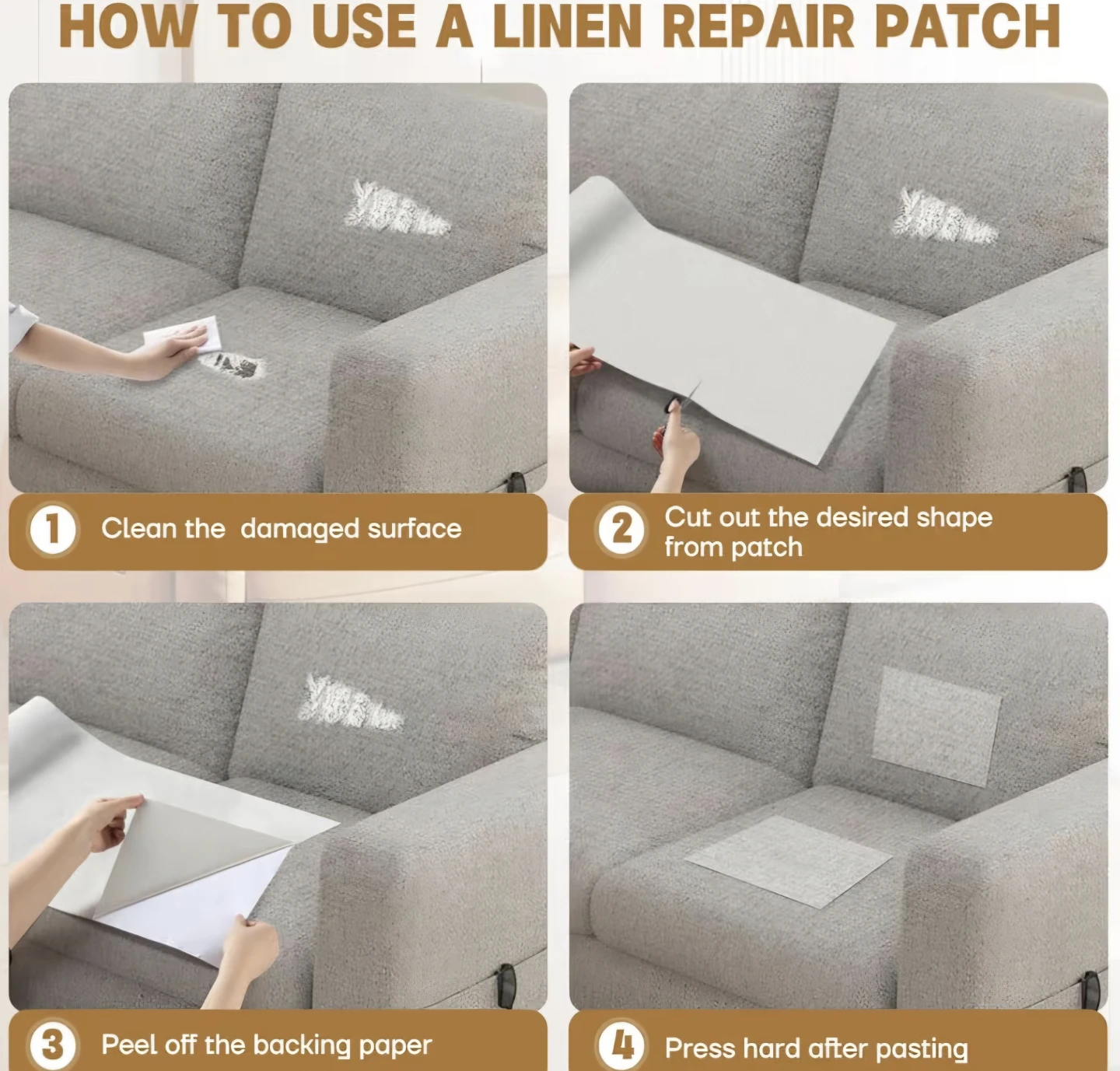 HOW TO USE A LINEN REPAIR PATCH

1 Clean the  damaged surface

2 Cut out the desired shape from patch

3 Peel off the backing paper

4 Press hard after pasting