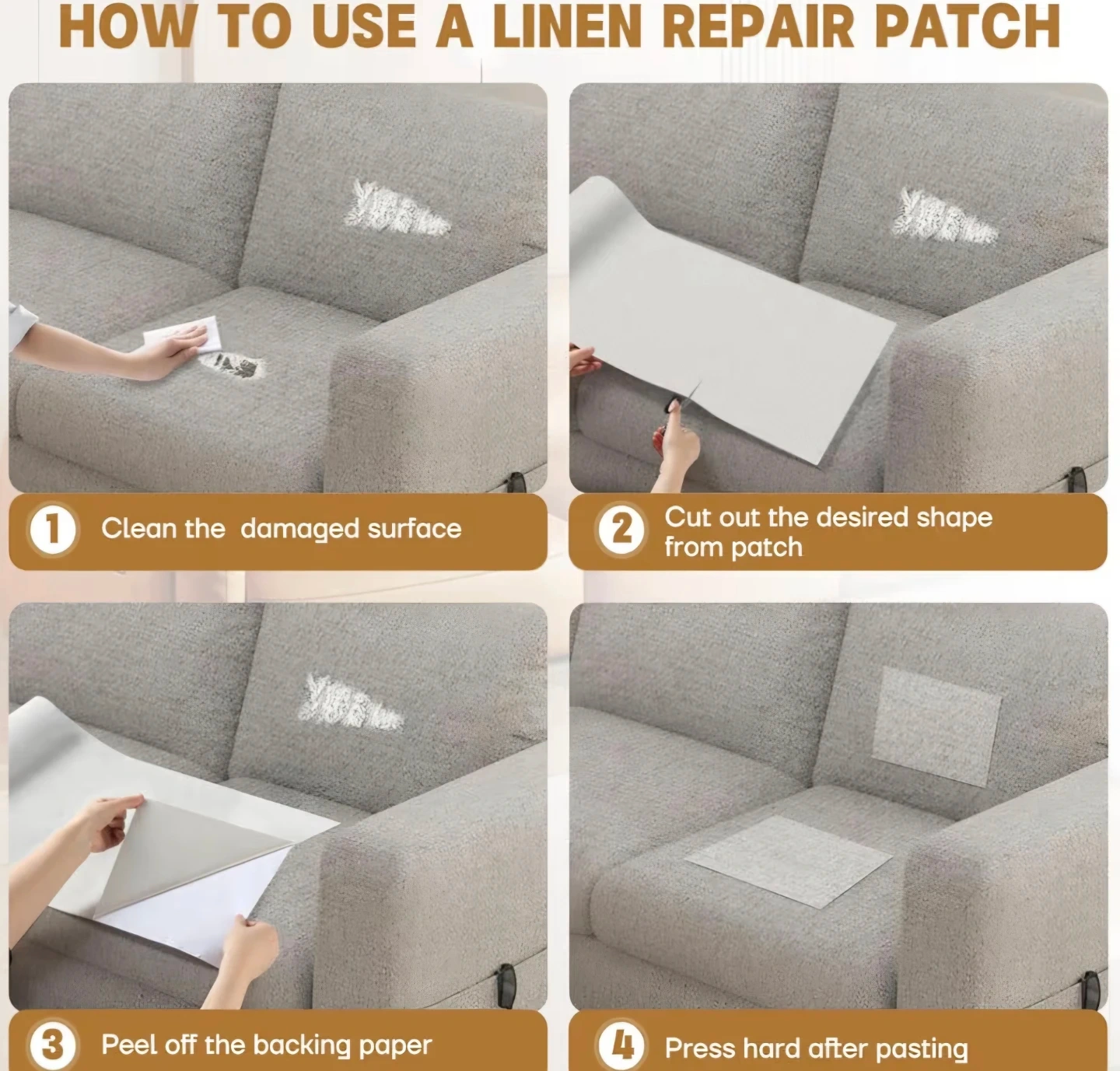 HOW TO USE A LINEN REPAIR PATCH

1 Clean the damaged surface

2 Cut out the desired shape from patch

3 Peel off the backing paper

4 Press hard after pasting