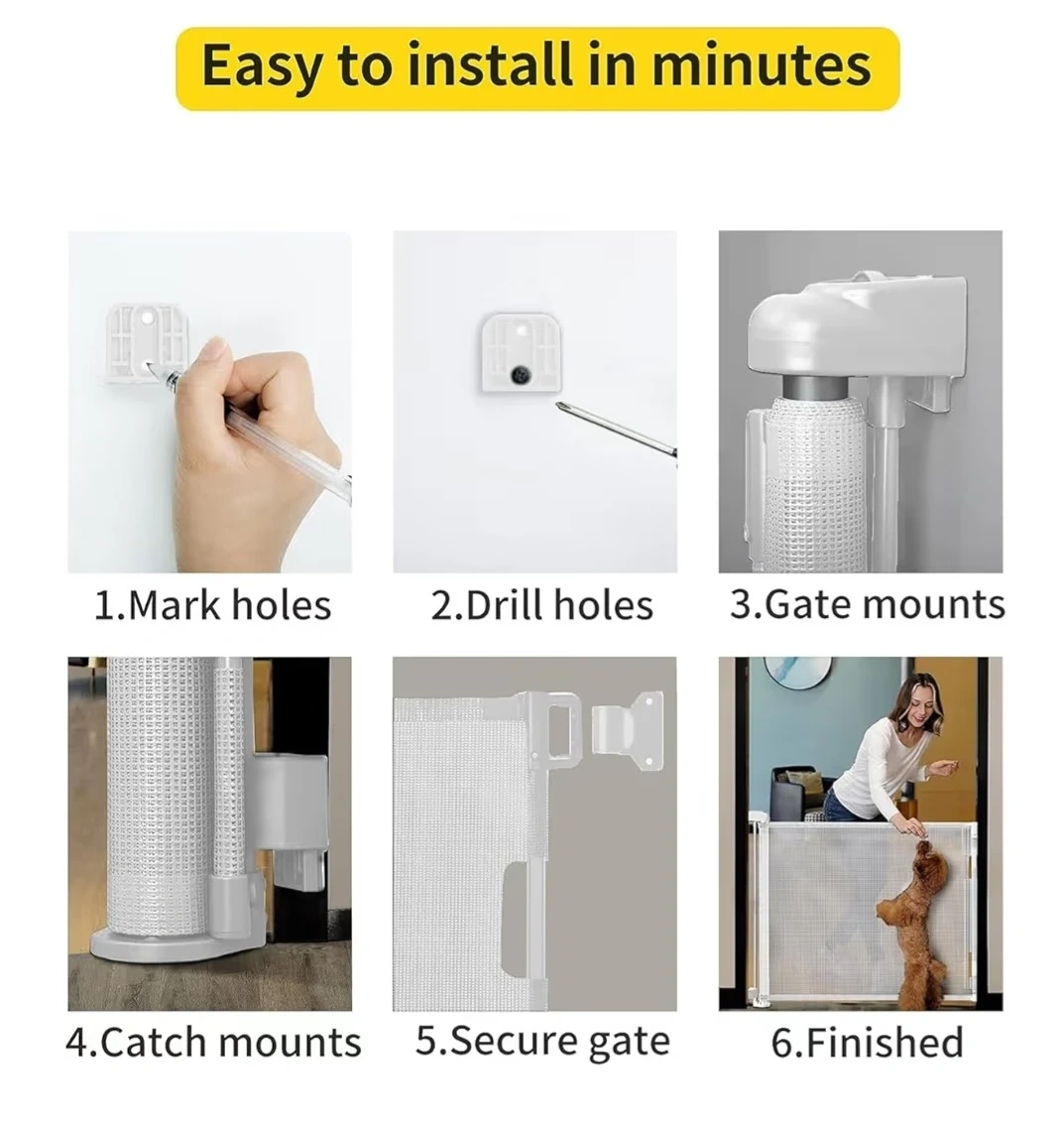 Easy to install in minutes

1.Mark holes

2.Drill holes

3.Gate mounts

4.Catch mounts

5.Secure gate

6.Finished