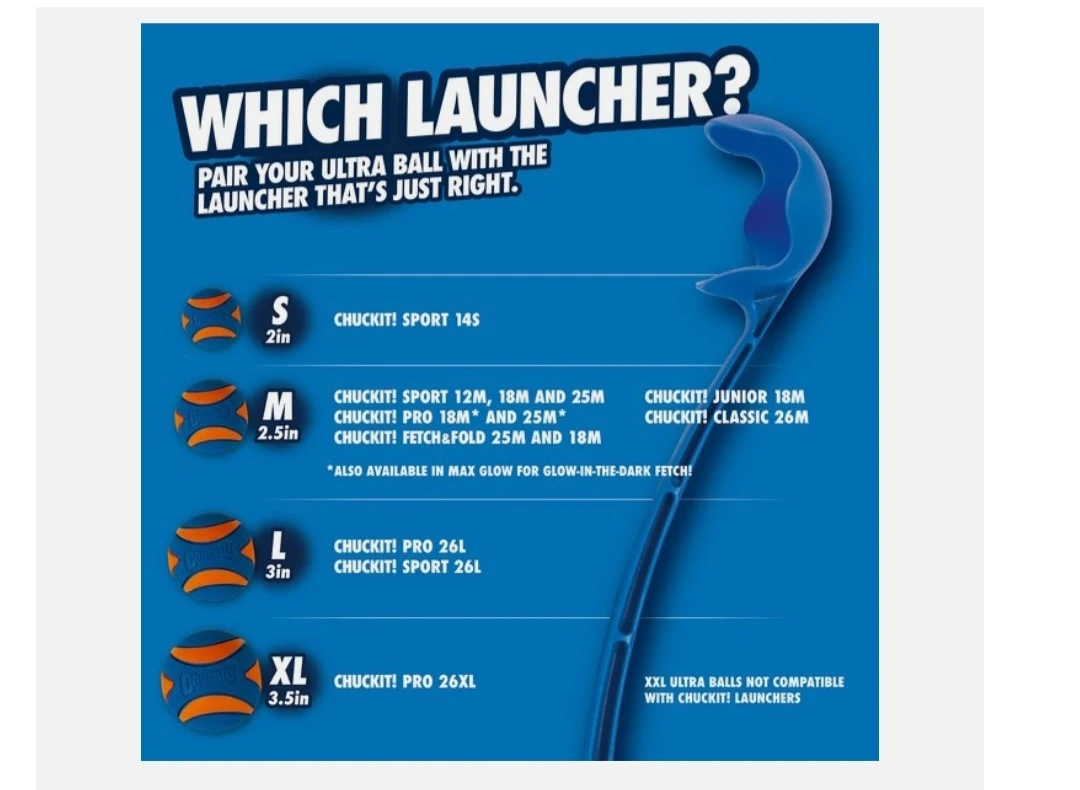 WHICH LAUNCHER?
PAIR YOUR ULTRA BALL WITH THE LAUNCHER THAT'S JUST RIGHT.

S
2in
CHUCKIT! SPORT 14S

CHUCKIT!
M
2.5in
CHUCKIT! SPORT 12M, 18M AND 25M
CHUCKIT! PRO 18M* AND 25M*
CHUCKIT! FETCH&FOLD 25M AND 18M
CHUCKIT! JUNIOR 18M
CHUCKIT! CLASSIC 26M

*ALSO AVAILABLE IN MAX GLOW FOR GLOW-IN-THE-DARK FETCH!

CHUCKIT!
L
3in
CHUCKIT! PRO 26L
CHUCKIT! SPORT 26L

CHUCKIT!
XL
3.5in
CHUCKIT! PRO 26XL

XXL ULTRA BALLS NOT COMPATIBLE WITH CHUCKIT! LAUNCHERS