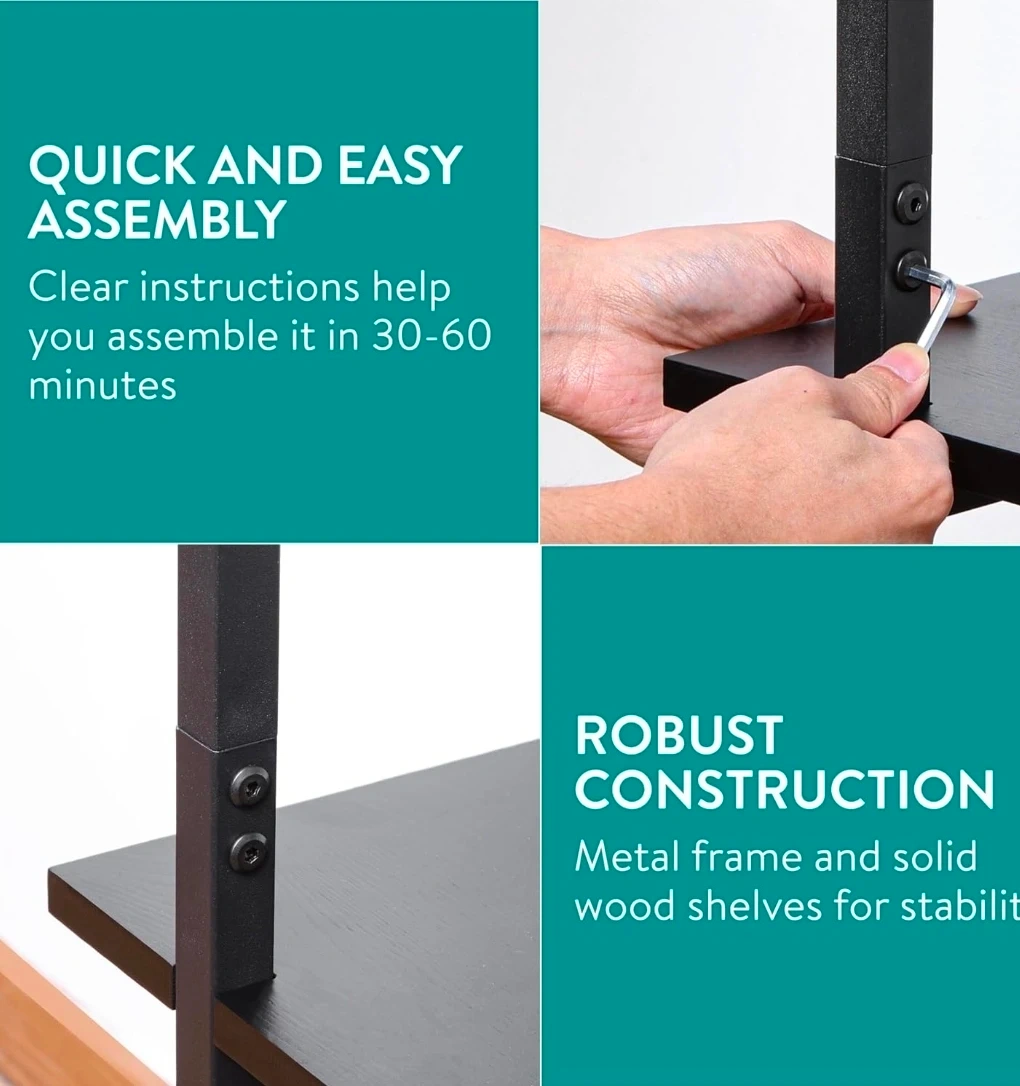 QUICK AND EASY ASSEMBLY

Clear instructions help you assemble it in 30-60 minutes

ROBUST CONSTRUCTION

Metal frame and solid wood shelves for stabilit