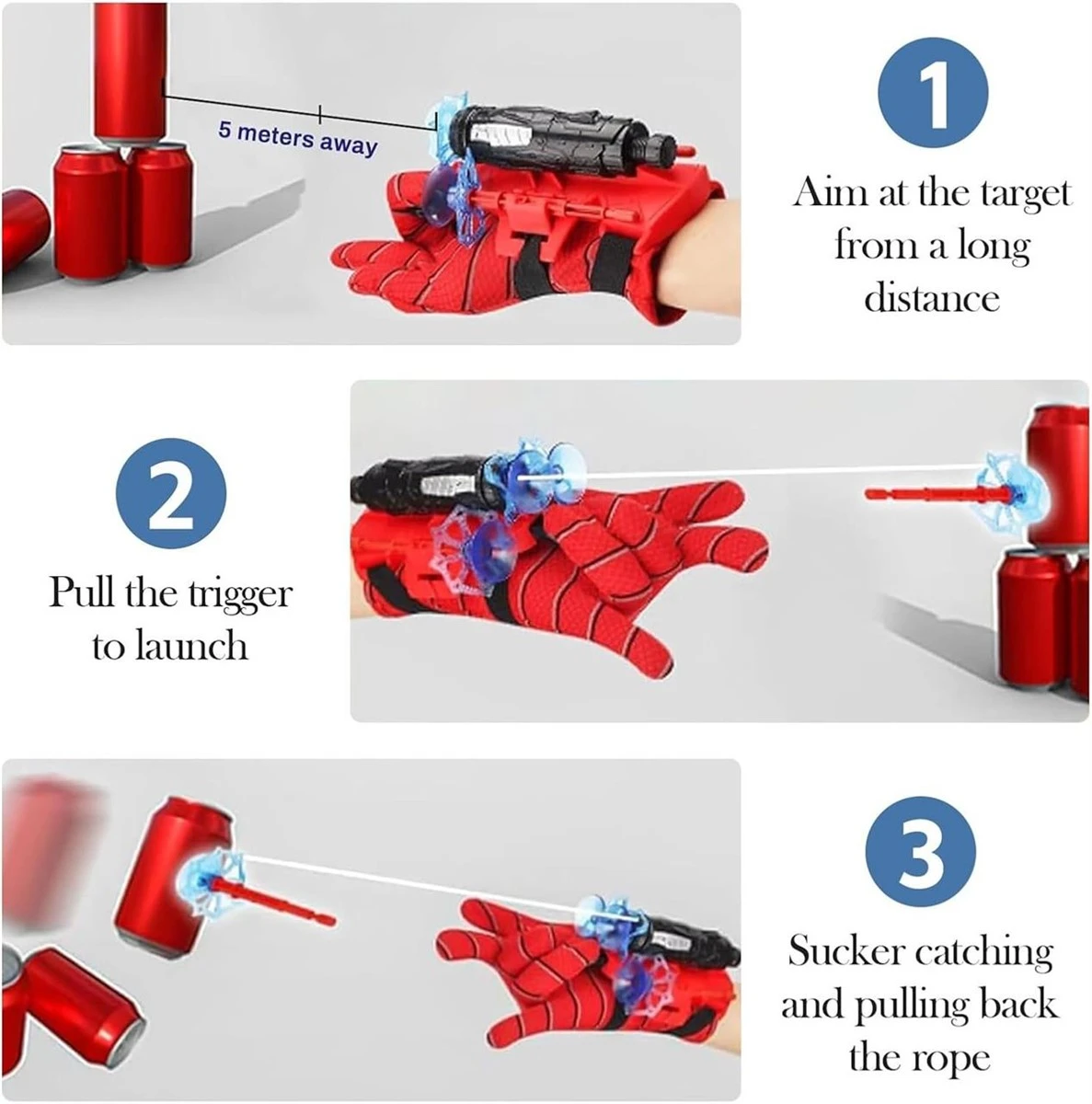 5 meters away

1

Aim at the target from a long distance

2

Pull the trigger to launch

3

Sucker catching and pulling back the rope