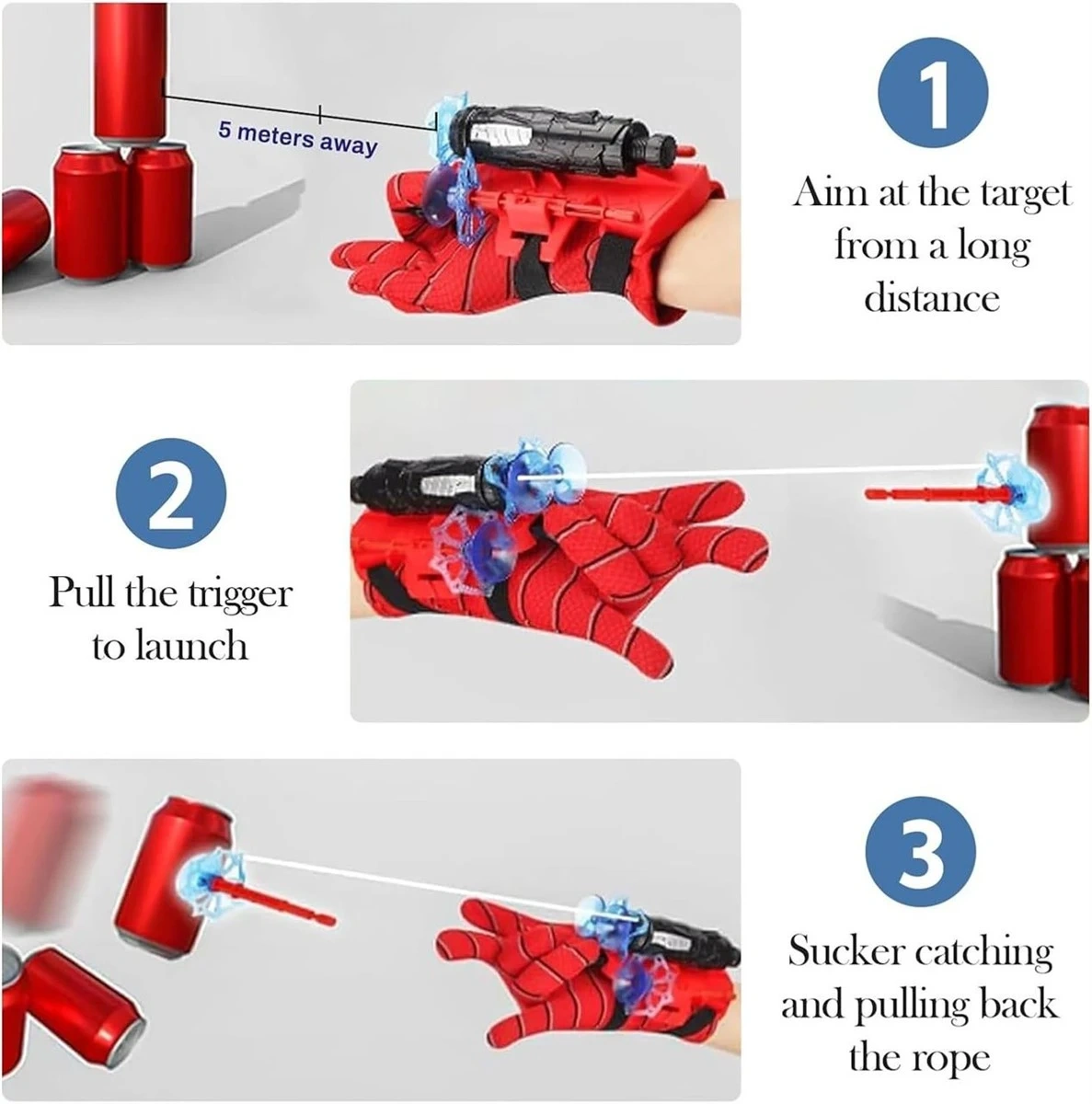 5 meters away

1

Aim at the target from a long distance

2

Pull the trigger to launch

3

Sucker catching and pulling back the rope