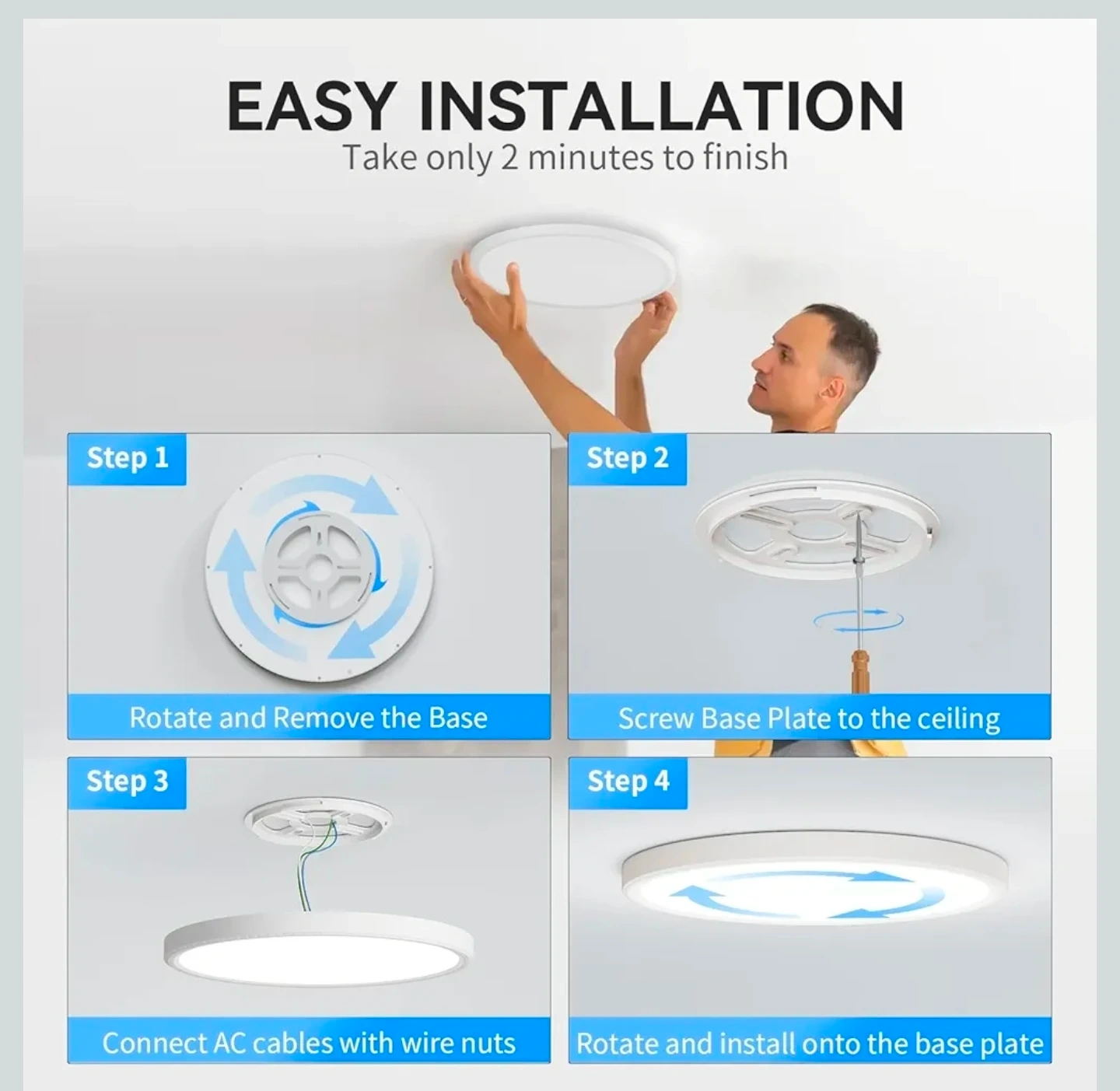 EASY INSTALLATION
Take only 2 minutes to finish

Step 1
Rotate and Remove the Base

Step 2
Screw Base Plate to the ceiling

Step 3
Connect AC cables with wire nuts

Step 4
Rotate and install onto the base plate