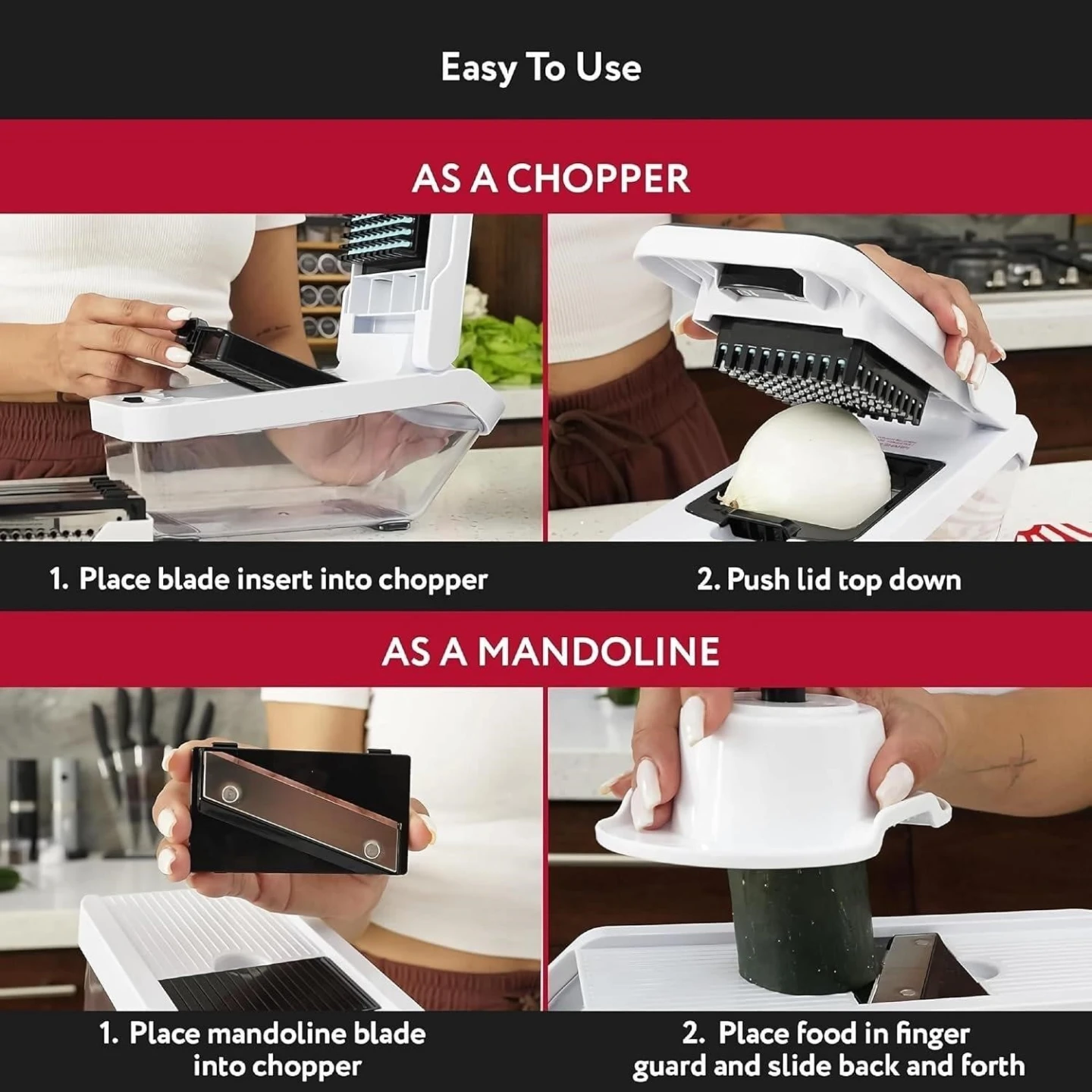 Easy To Use

AS A CHOPPER

1. Place blade insert into chopper

2. Push lid top down

AS A MANDOLINE

1. Place mandoline blade into chopper

2. Place food in finger guard and slide back and forth