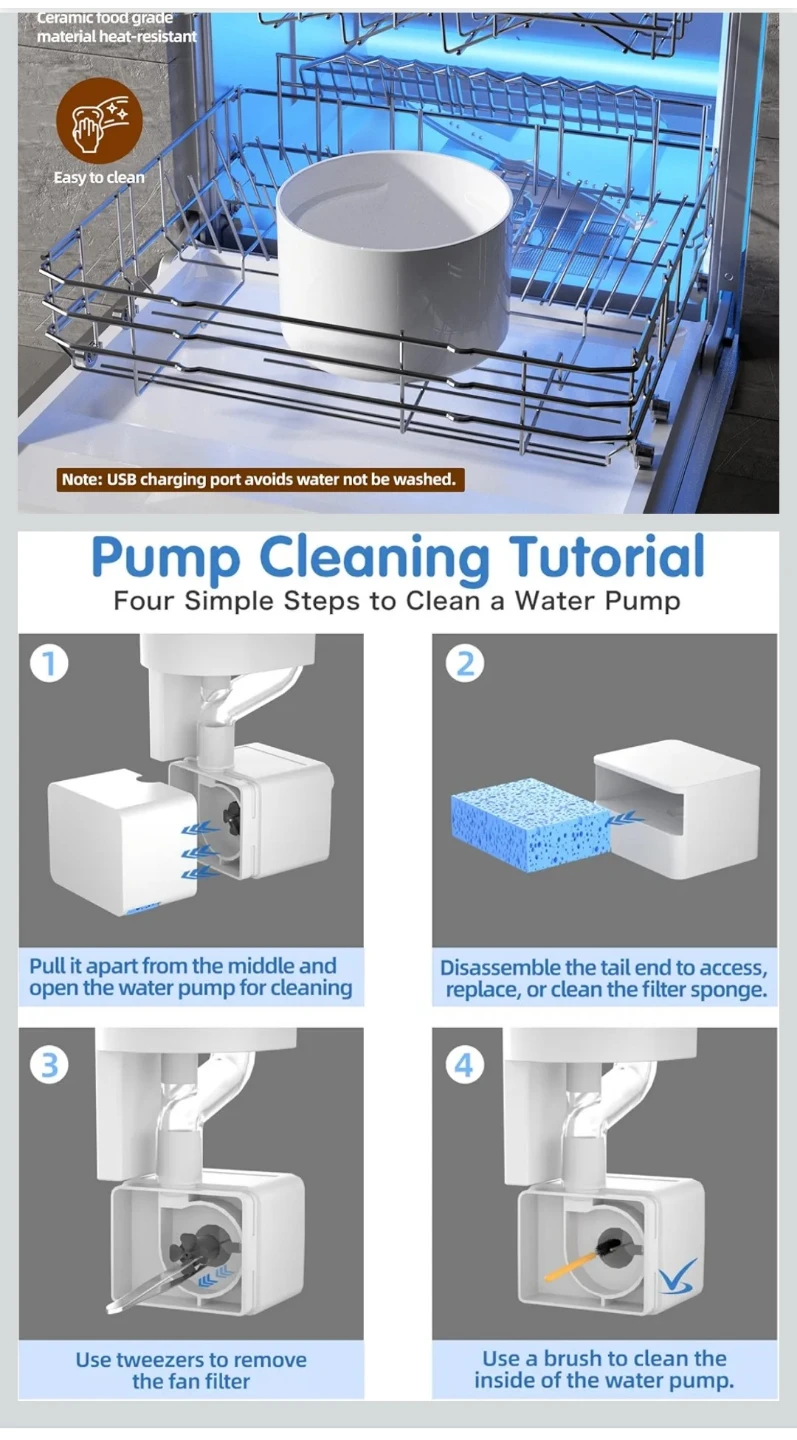 Ceramic food grade material heat-resistant

Easy to clean

Note: USB charging port avoids water not be washed.

Pump Cleaning Tutorial

Four Simple Steps to Clean a Water Pump

1

Pull it apart from the middle and open the water pump for cleaning

2

Disassemble the tail end to access, replace, or clean the filter sponge.

3

Use tweezers to remove the fan filter

4

Use a brush to clean the inside of the water pump.