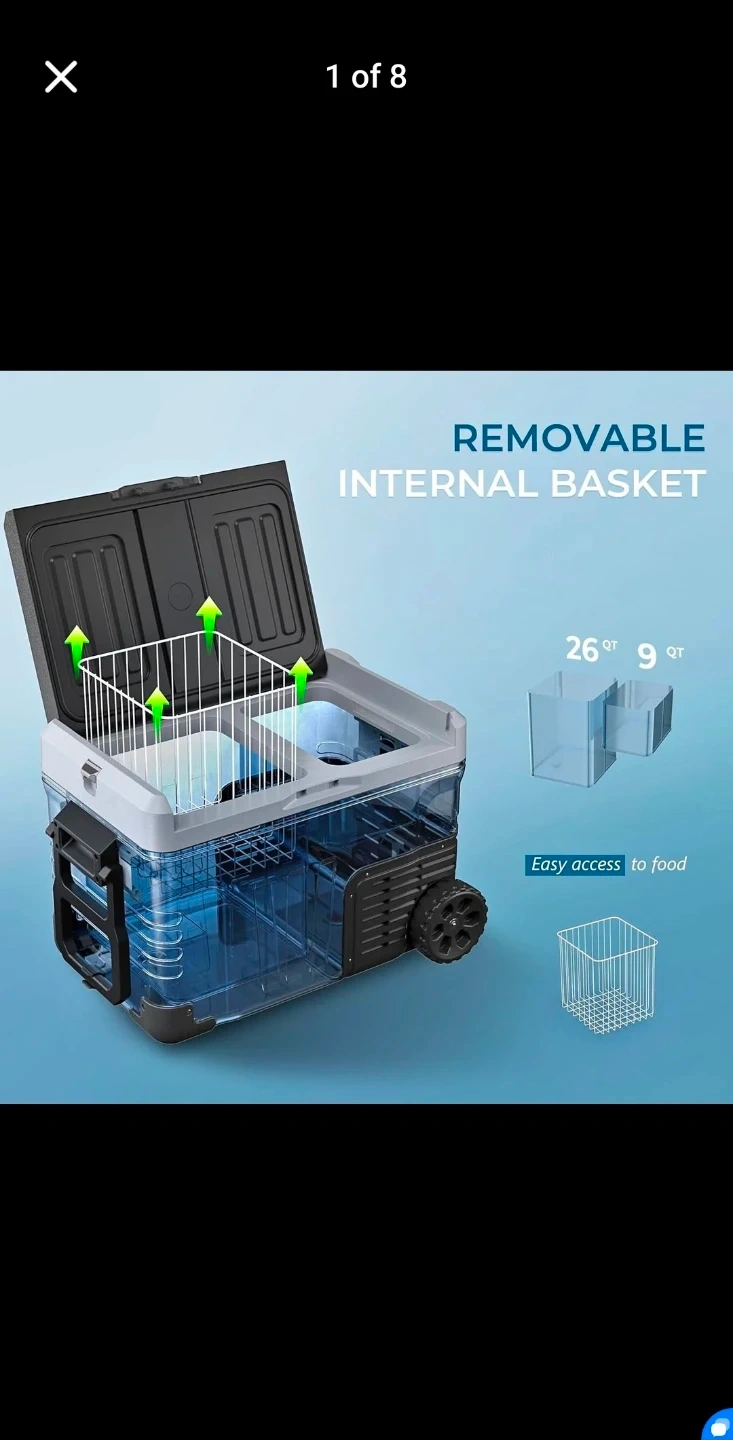 1 of 8

REMOVABLE INTERNAL BASKET

26 QT 9 QT

Easy access to food