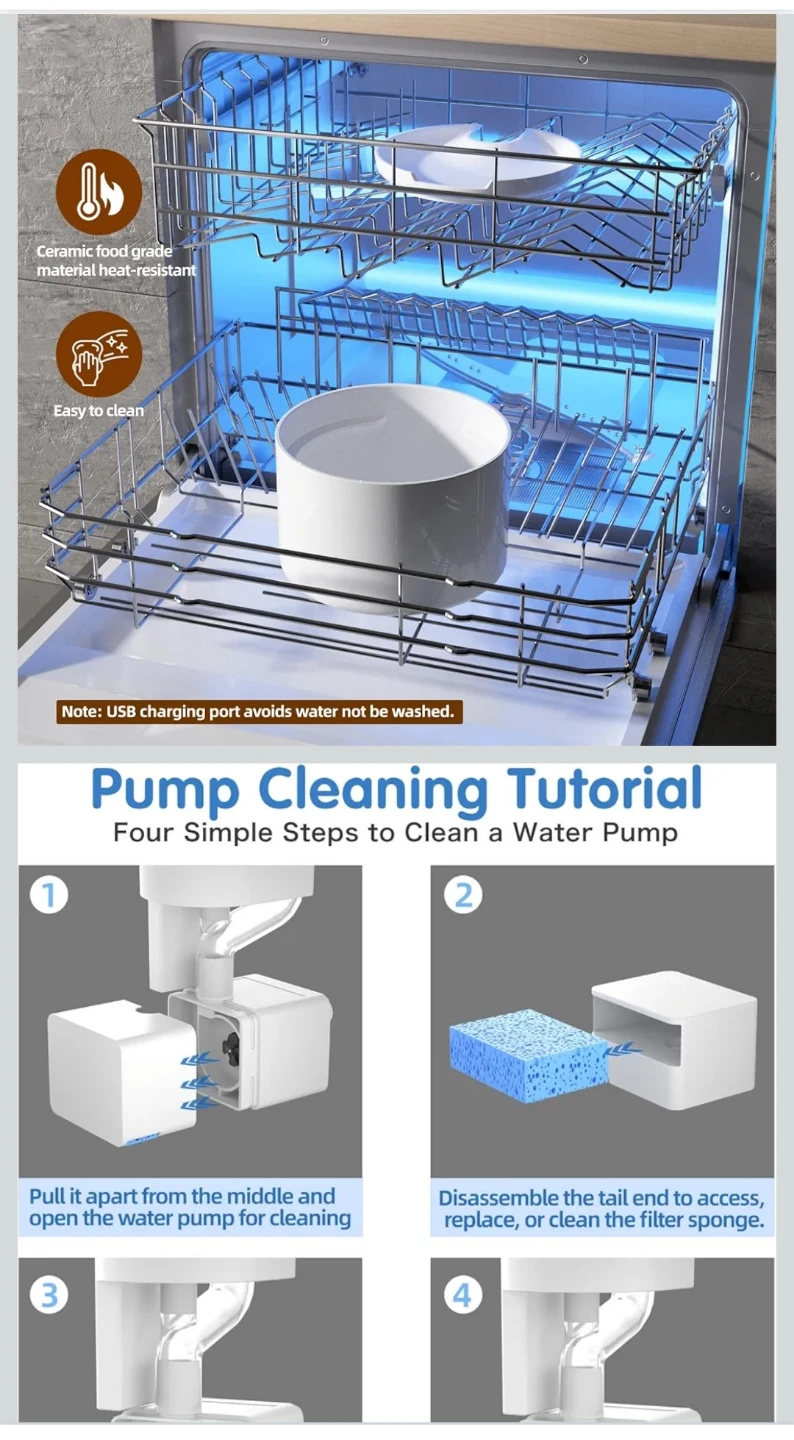 Ceramic food grade material heat-resistant

Easy to clean

Note: USB charging port avoids water not be washed.

Pump Cleaning Tutorial

Four Simple Steps to Clean a Water Pump

1

Pull it apart from the middle and open the water pump for cleaning

2

Disassemble the tail end to access, replace, or clean the filter sponge.

3

4