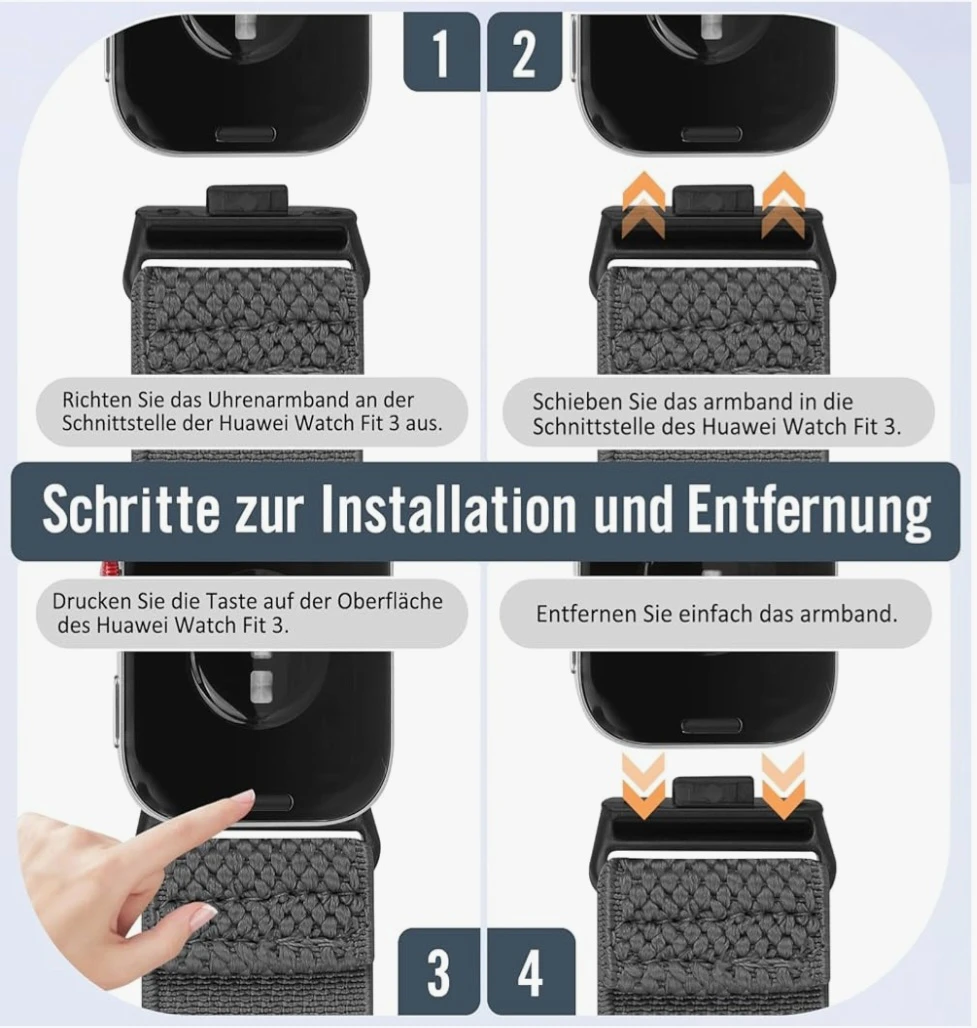 1

2

Richten Sie das Uhrenarmband an der Schnittstelle der Huawei Watch Fit 3 aus.

Schieben Sie das armband in die Schnittstelle des Huawei Watch Fit 3.

Schritte zur Installation und Entfernung

Drucken Sie die Taste auf der Oberfläche des Huawei Watch Fit 3.

Entfernen Sie einfach das armband.

3

4