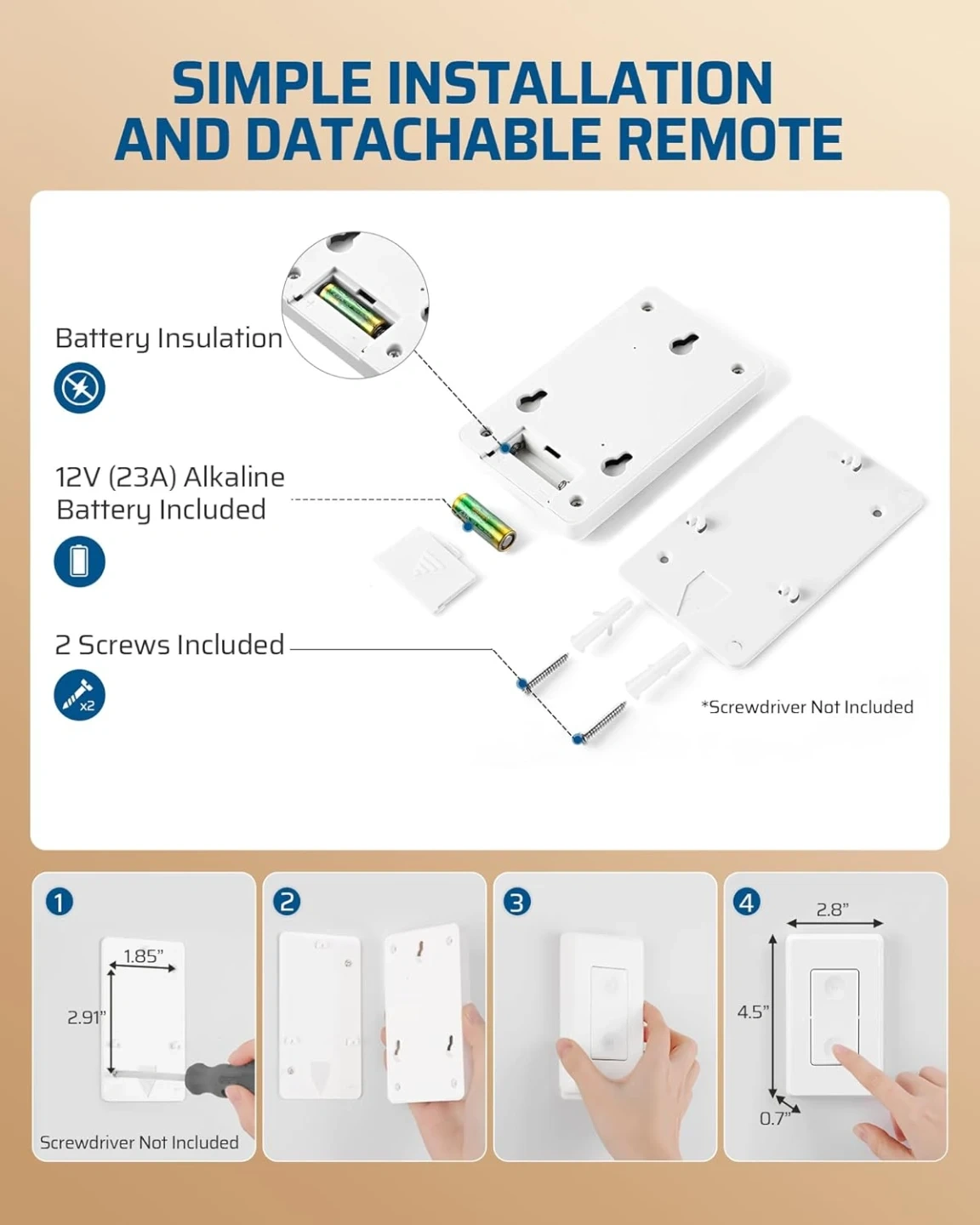 SIMPLE INSTALLATION AND DATACHABLE REMOTE

Battery Insulation

12V (23A) Alkaline Battery Included

2 Screws Included

x2

*Screwdriver Not Included

1

1.85"

2.91"

Screwdriver Not Included

2

3

4

2.8"

4.5"

0.7"