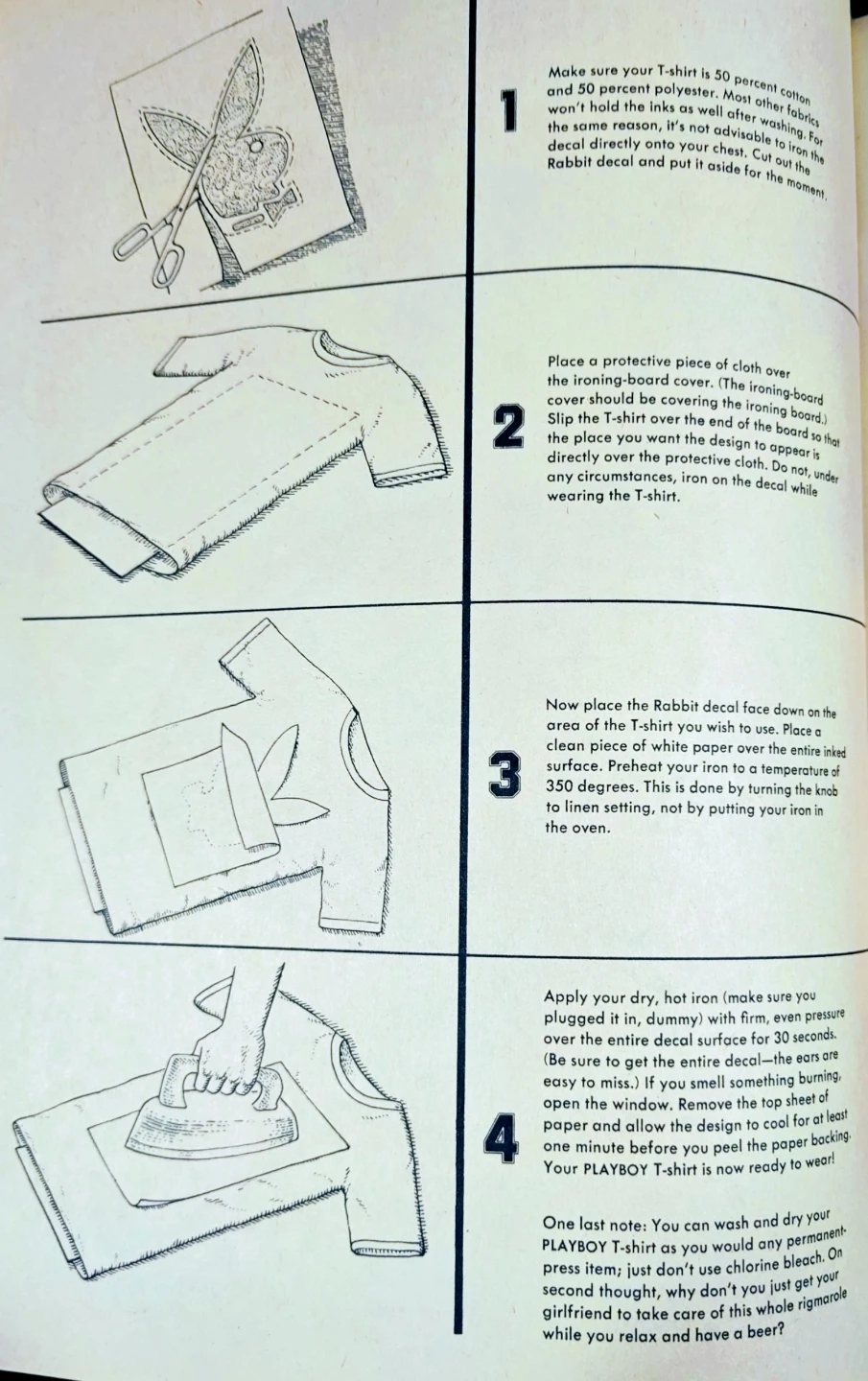 1

Make sure your T-shirt is 50 percent cotton and 50 percent polyester. Most other fabrics won't hold the inks as well after washing. For the same reason, it's not advisable to iron the decal directly onto your chest. Cut out the Rabbit decal and put it aside for the moment.

2

Place a protective piece of cloth over the ironing-board cover. (The ironing-board cover should be covering the ironing board.) Slip the T-shirt over the end of the board so that the place you want the design to appear is directly over the protective cloth. Do not, under any circumstances, iron on the decal while wearing the T-shirt.

3

Now place the Rabbit decal face down on the area of the T-shirt you wish to use. Place a clean piece of white paper over the entire inked surface. Preheat your iron to a temperature of 350 degrees. This is done by turning the knob to linen setting, not by putting your iron in the oven.

4

Apply your dry, hot iron (make sure you plugged it in, dummy) with firm, even pressure over the entire decal surface for 30 seconds. (Be sure to get the entire decal—the ears are easy to miss.) If you smell something burning, open the window. Remove the top sheet of paper and allow the design to cool for at least one minute before you peel the paper backing. Your PLAYBOY T-shirt is now ready to wear!

One last note: You can wash and dry your PLAYBOY T-shirt as you would any permanent-press item; just don't use chlorine bleach. On second thought, why don't you just get your girlfriend to take care of this whole rigmarole while you relax and have a beer?