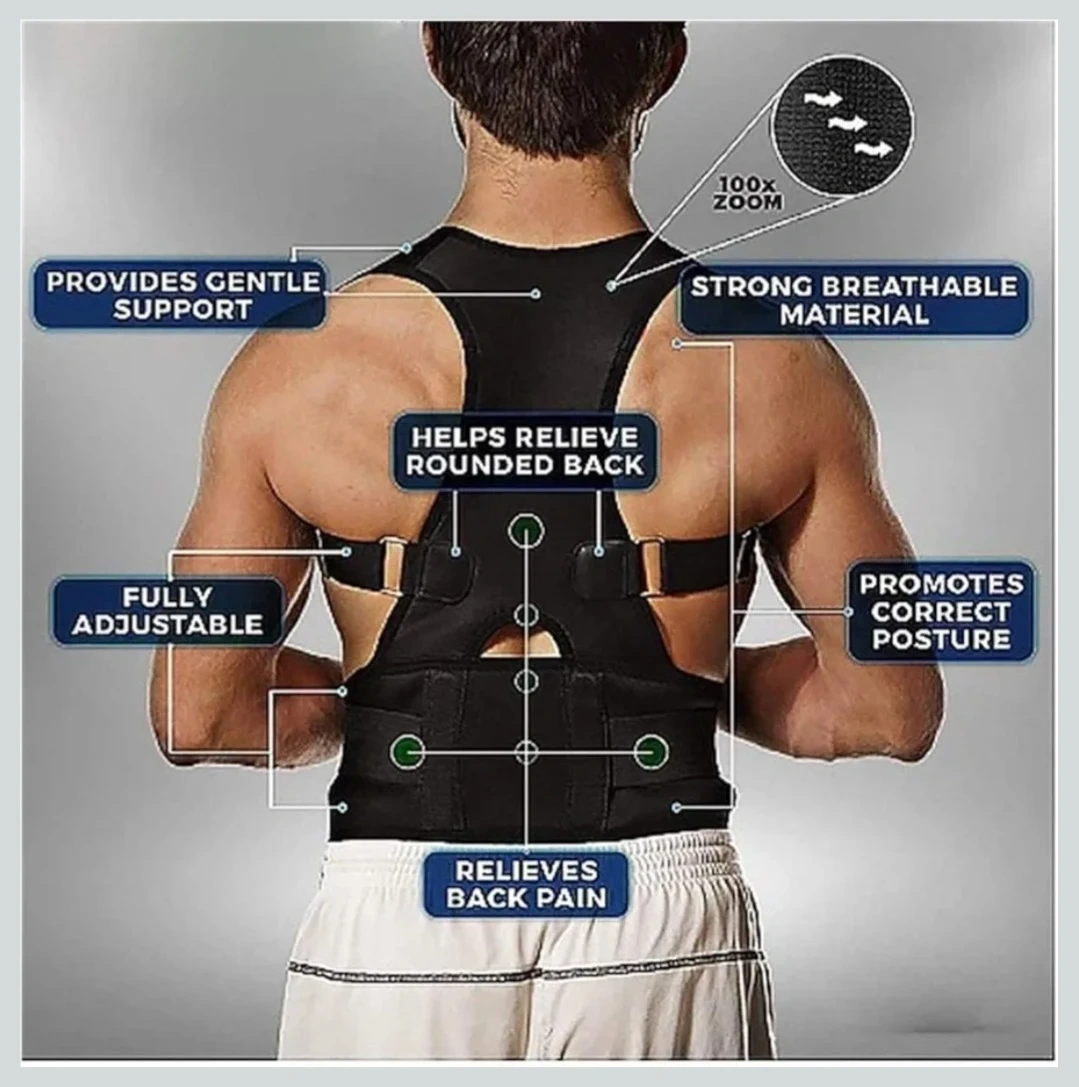 100x ZOOM

PROVIDES GENTLE SUPPORT

STRONG BREATHABLE MATERIAL

HELPS RELIEVE ROUNDED BACK

FULLY ADJUSTABLE

PROMOTES CORRECT POSTURE

RELIEVES BACK PAIN