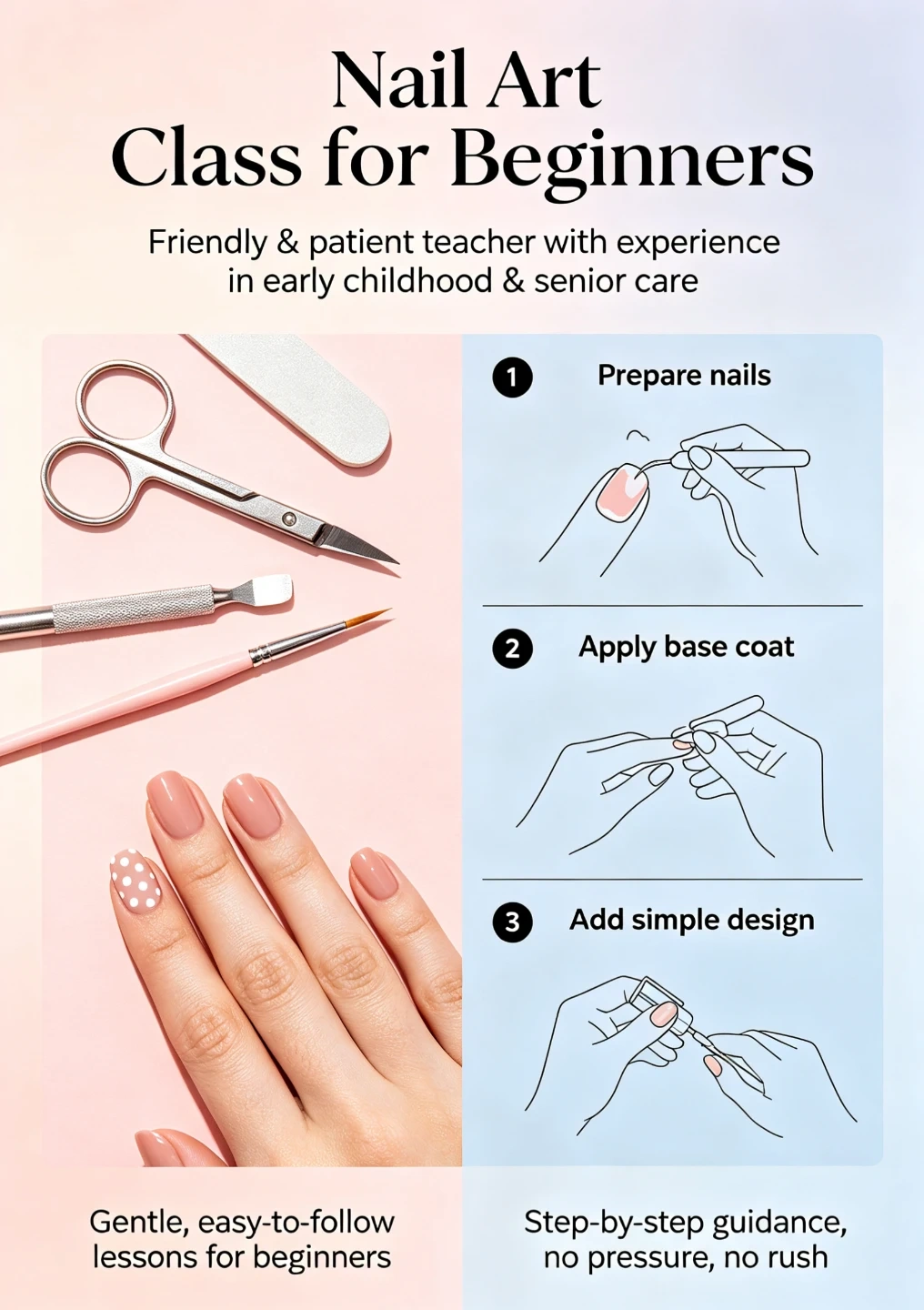 Nail Art
Class for Beginners

Friendly & patient teacher with experience in early childhood & senior care

1 Prepare nails

2 Apply base coat

3 Add simple design

Gentle, easy-to-follow lessons for beginners

Step-by-step guidance, no pressure, no rush