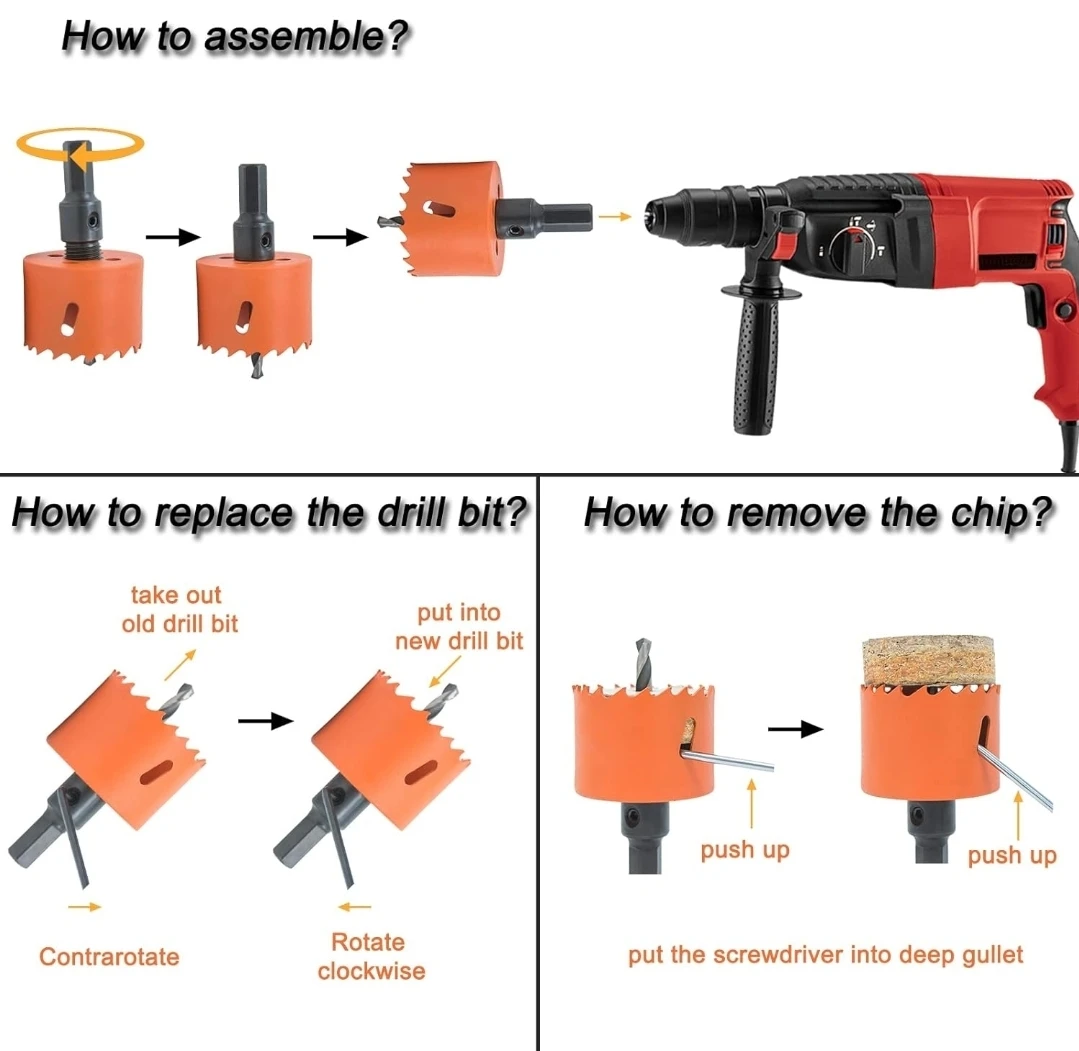 How to assemble?

How to replace the drill bit?

take out old drill bit

put into new drill bit

Contrarotate

Rotate clockwise

How to remove the chip?

push up

push up

put the screwdriver into deep gullet