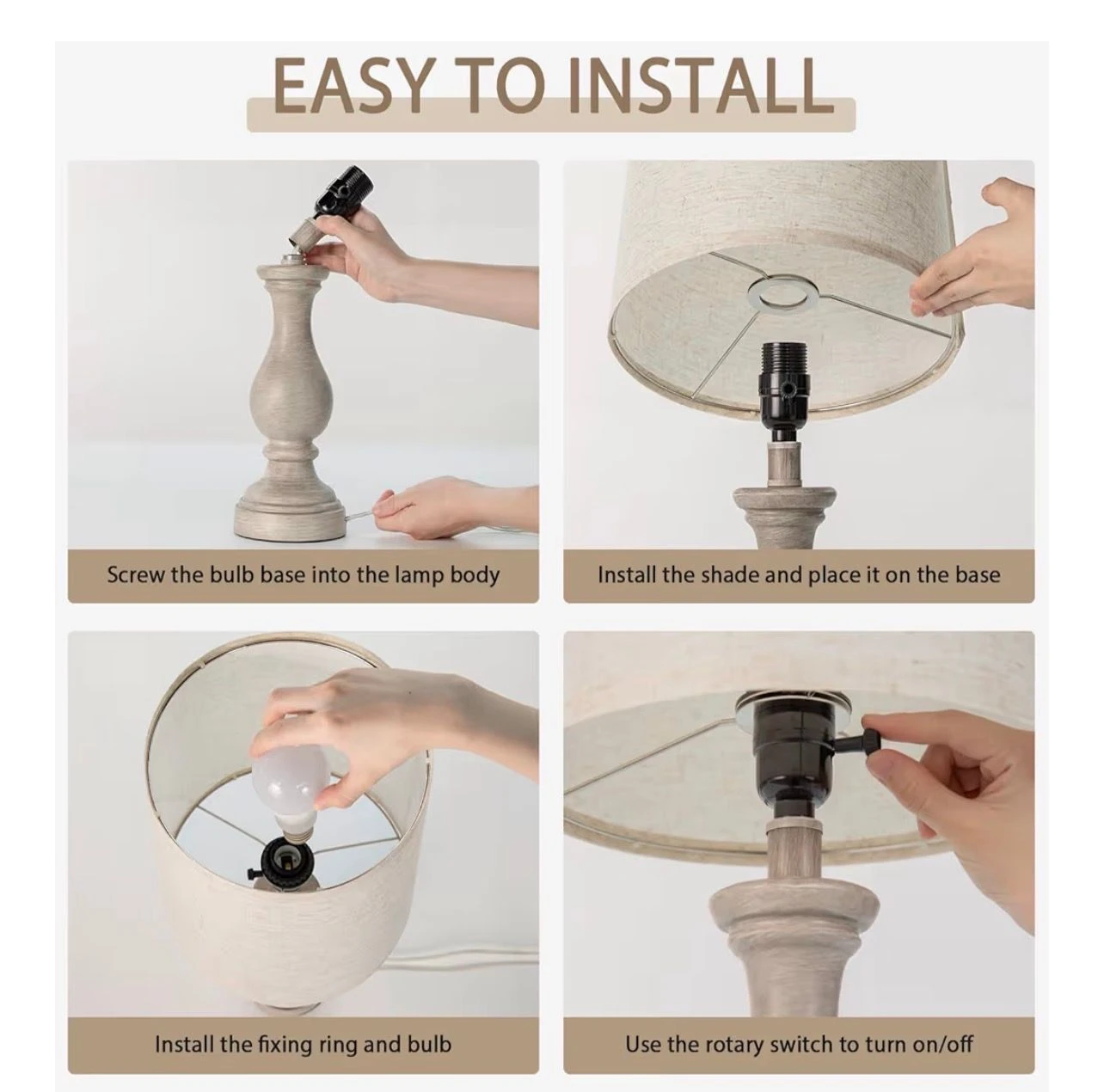 EASY TO INSTALL

Screw the bulb base into the lamp body

Install the shade and place it on the base

Install the fixing ring and bulb

Use the rotary switch to turn on/off