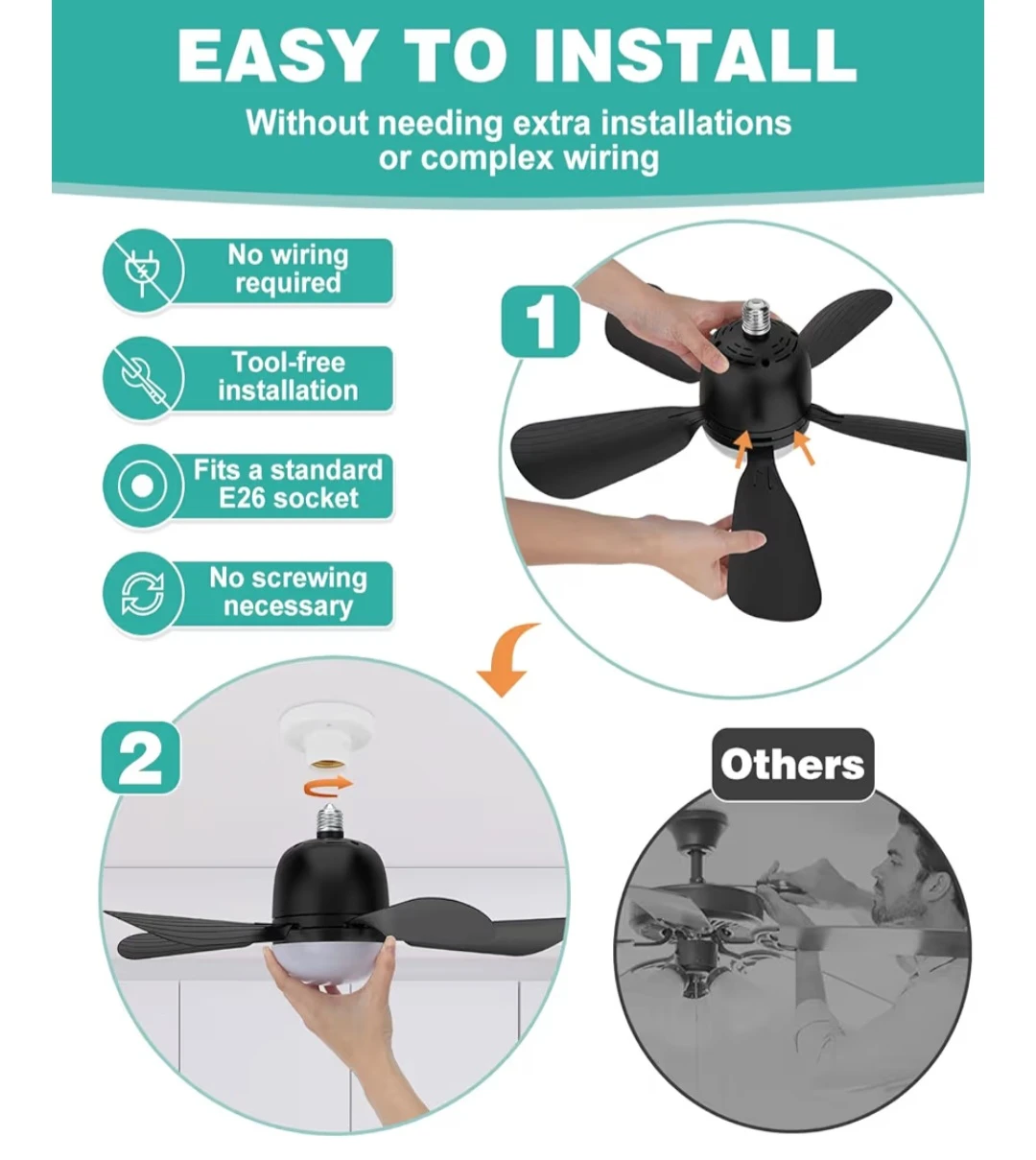 EASY TO INSTALL

Without needing extra installations or complex wiring

No wiring required

Tool-free installation

Fits a standard E26 socket

No screwing necessary

1

2

Others