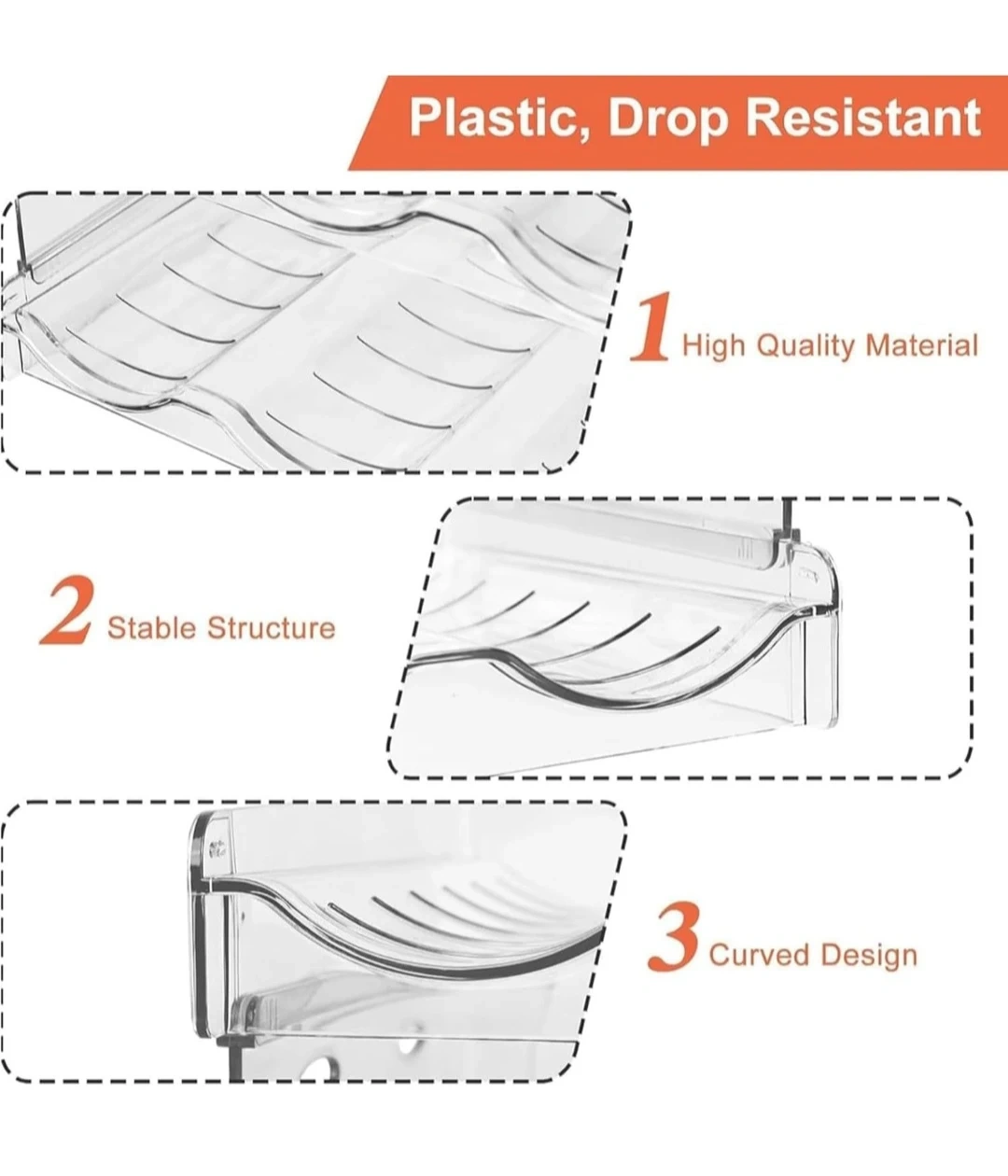 Plastic, Drop Resistant

1 High Quality Material

2 Stable Structure

3 Curved Design