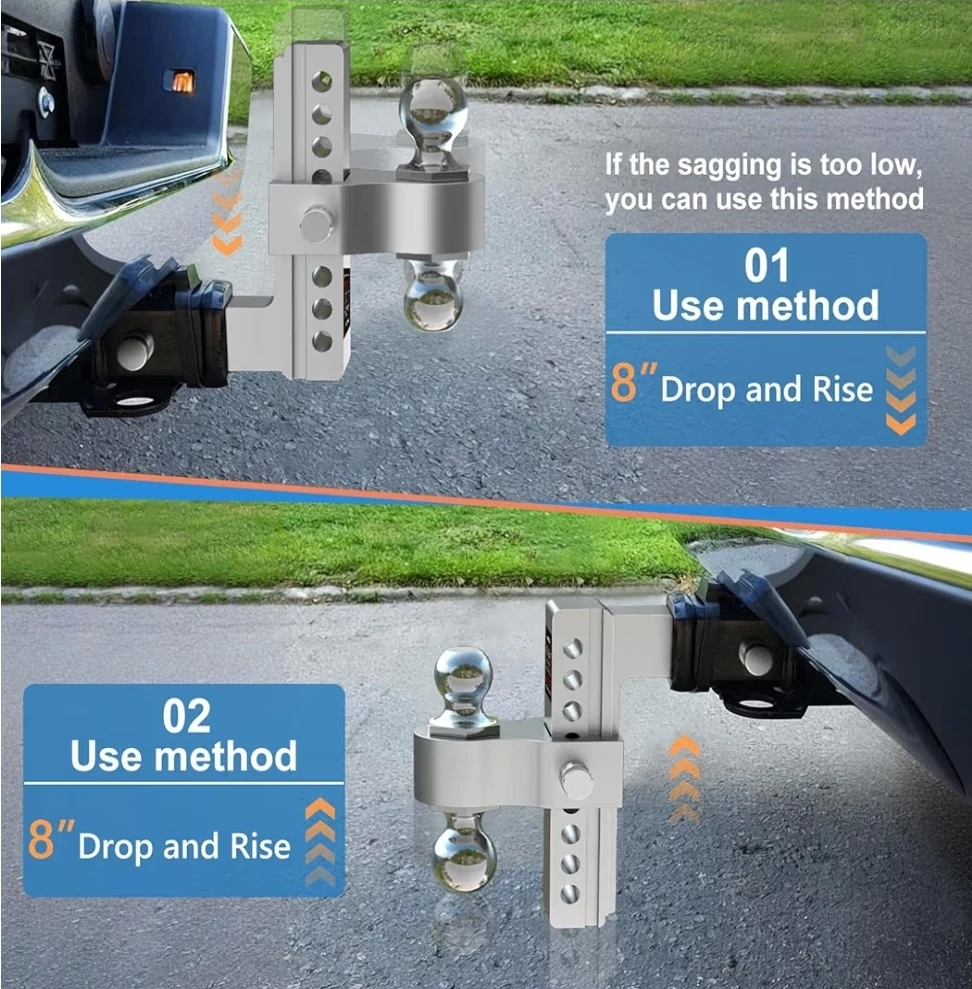 If the sagging is too low, you can use this method

01
Use method

8" Drop and Rise

02
Use method

8" Drop and Rise