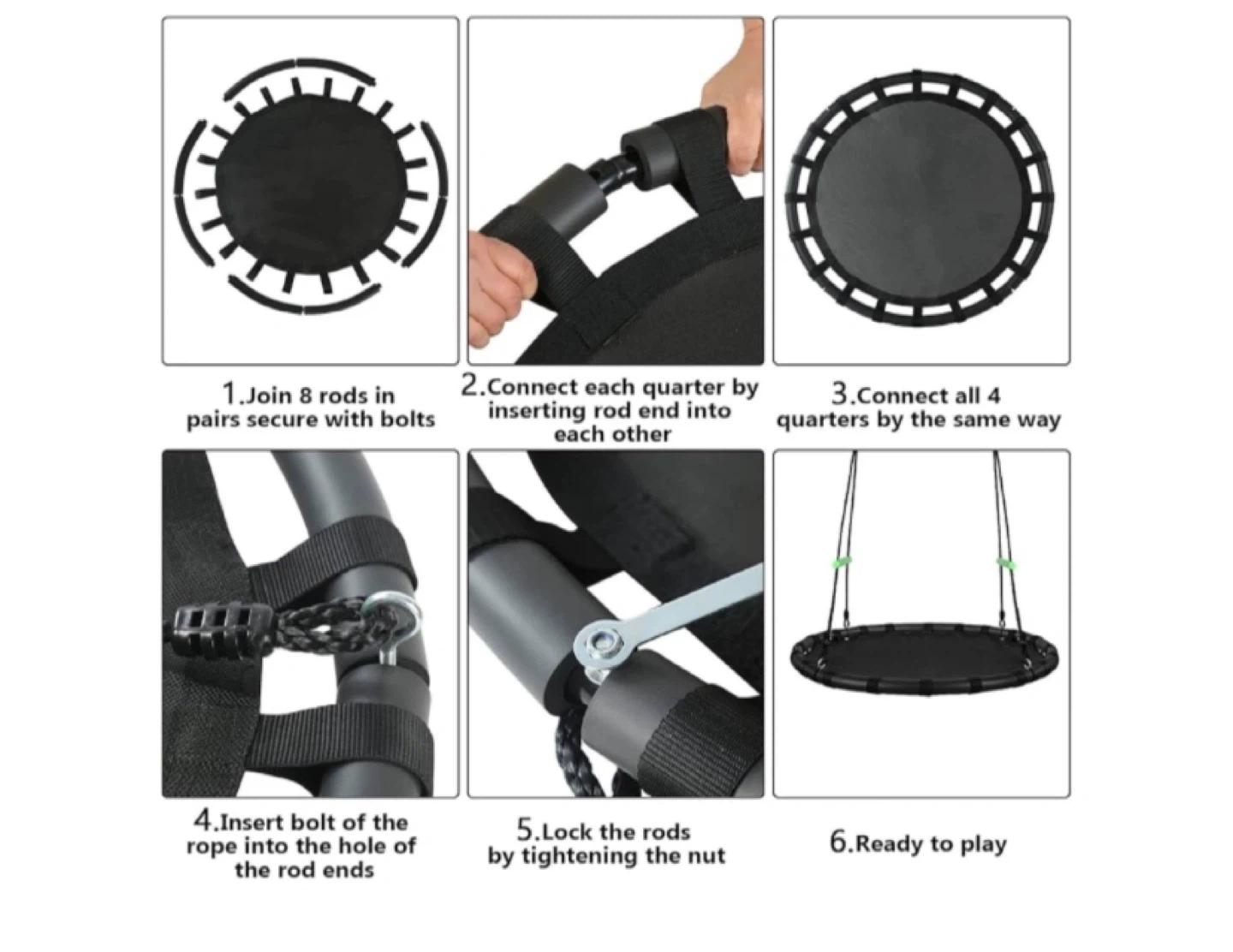 1.Join 8 rods in pairs secure with bolts

2.Connect each quarter by inserting rod end into each other

3.Connect all 4 quarters by the same way

4.Insert bolt of the rope into the hole of the rod ends

5.Lock the rods by tightening the nut

6.Ready to play