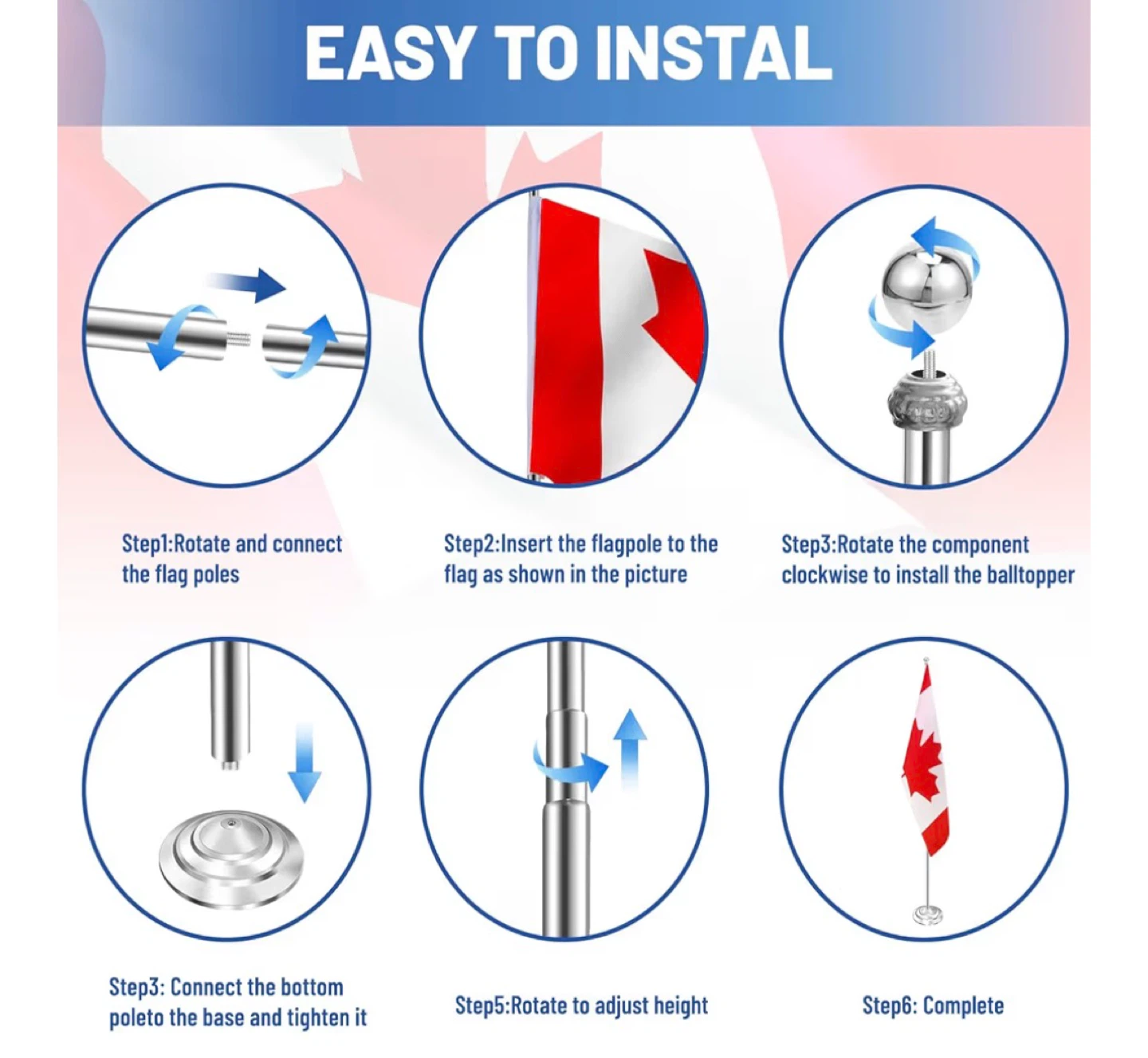 EASY TO INSTAL

Step1:Rotate and connect the flag poles

Step2:Insert the flagpole to the flag as shown in the picture

Step3:Rotate the component clockwise to install the balltopper

Step3: Connect the bottom poleto the base and tighten it

Step5:Rotate to adjust height

Step6: Complete