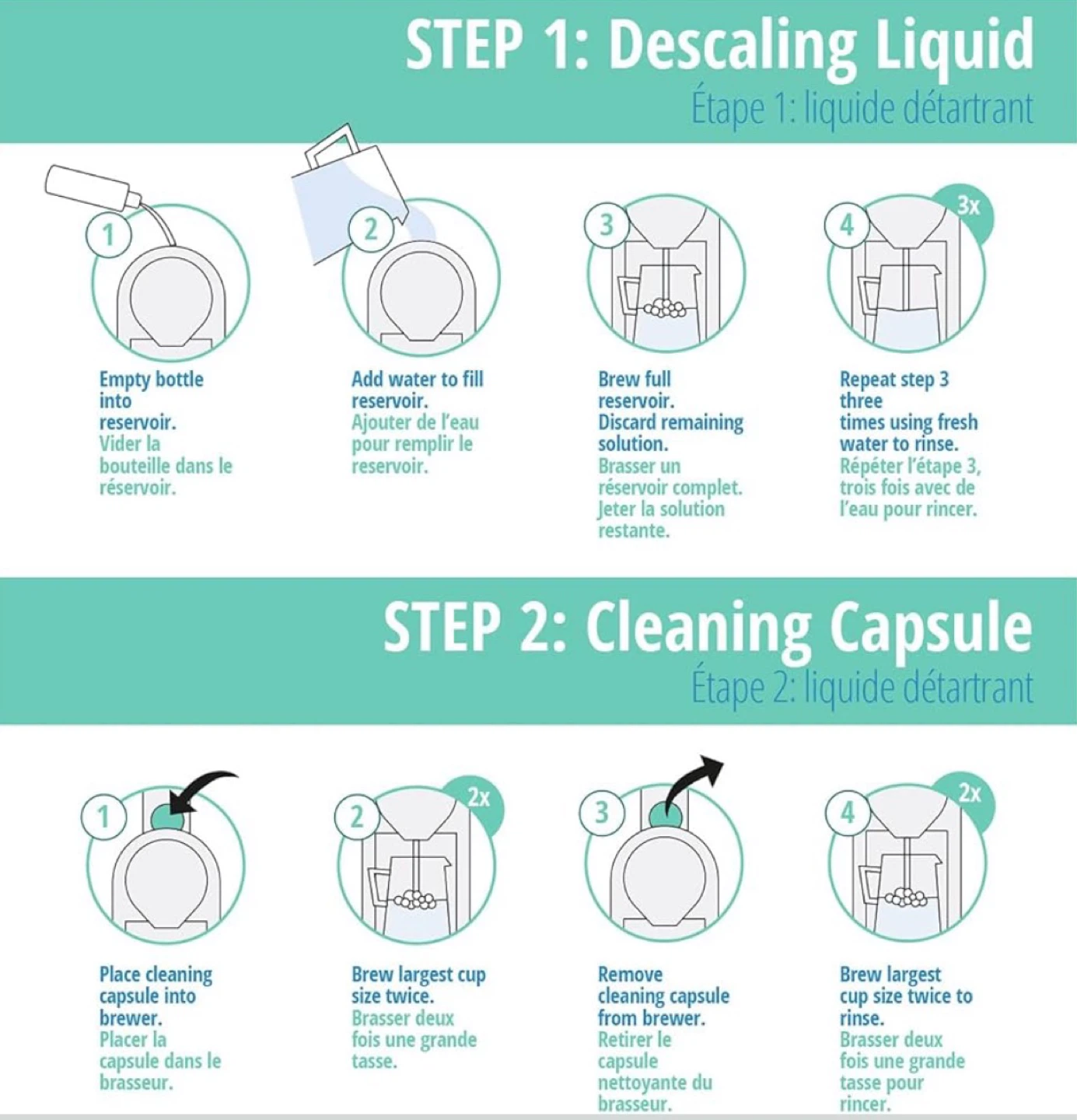 STEP 1: Descaling Liquid
Étape 1: liquide détartrant

1
Empty bottle into reservoir.
Vider la bouteille dans le réservoir.

2
Add water to fill reservoir.
Ajouter de l'eau pour remplir le reservoir.

3
Brew full reservoir. Discard remaining solution.
Brasser un réservoir complet. Jeter la solution restante.

4
3x
Repeat step 3 three times using fresh water to rinse.
Répéter l'étape 3, trois fois avec de l'eau pour rincer.

STEP 2: Cleaning Capsule
Étape 2: liquide détartrant

1
Place cleaning capsule into brewer.
Placer la capsule dans le brasseur.

2
2x
Brew largest cup size twice.
Brasser deux fois une grande tasse.

3
Remove cleaning capsule from brewer.
Retirer le capsule nettoyante du brasseur.

4
2x
Brew largest cup size twice to rinse.
Brasser deux fois une grande tasse pour rincer.