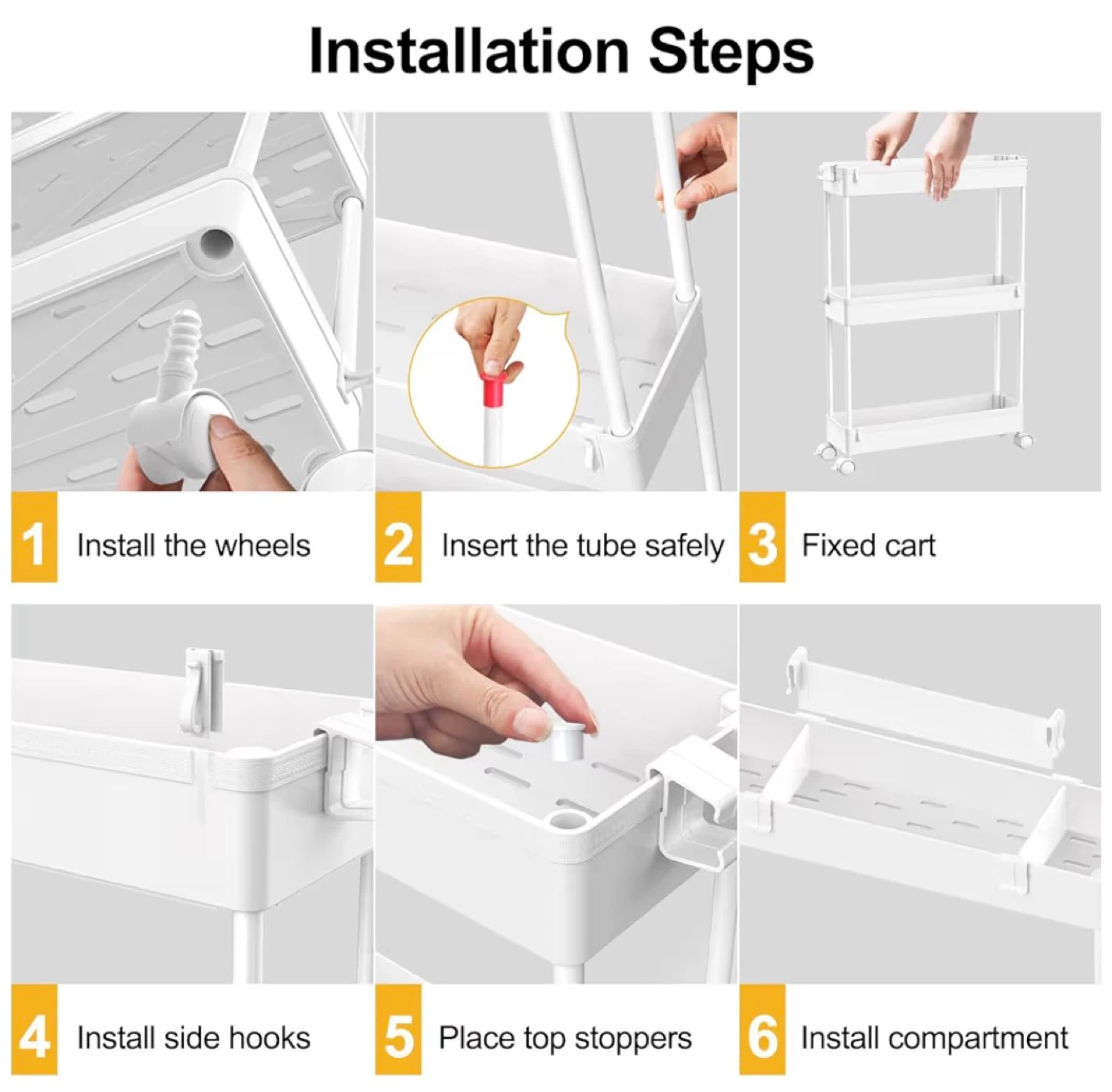 Installation Steps

1 Install the wheels

2 Insert the tube safely

3 Fixed cart

4 Install side hooks

5 Place top stoppers

6 Install compartment