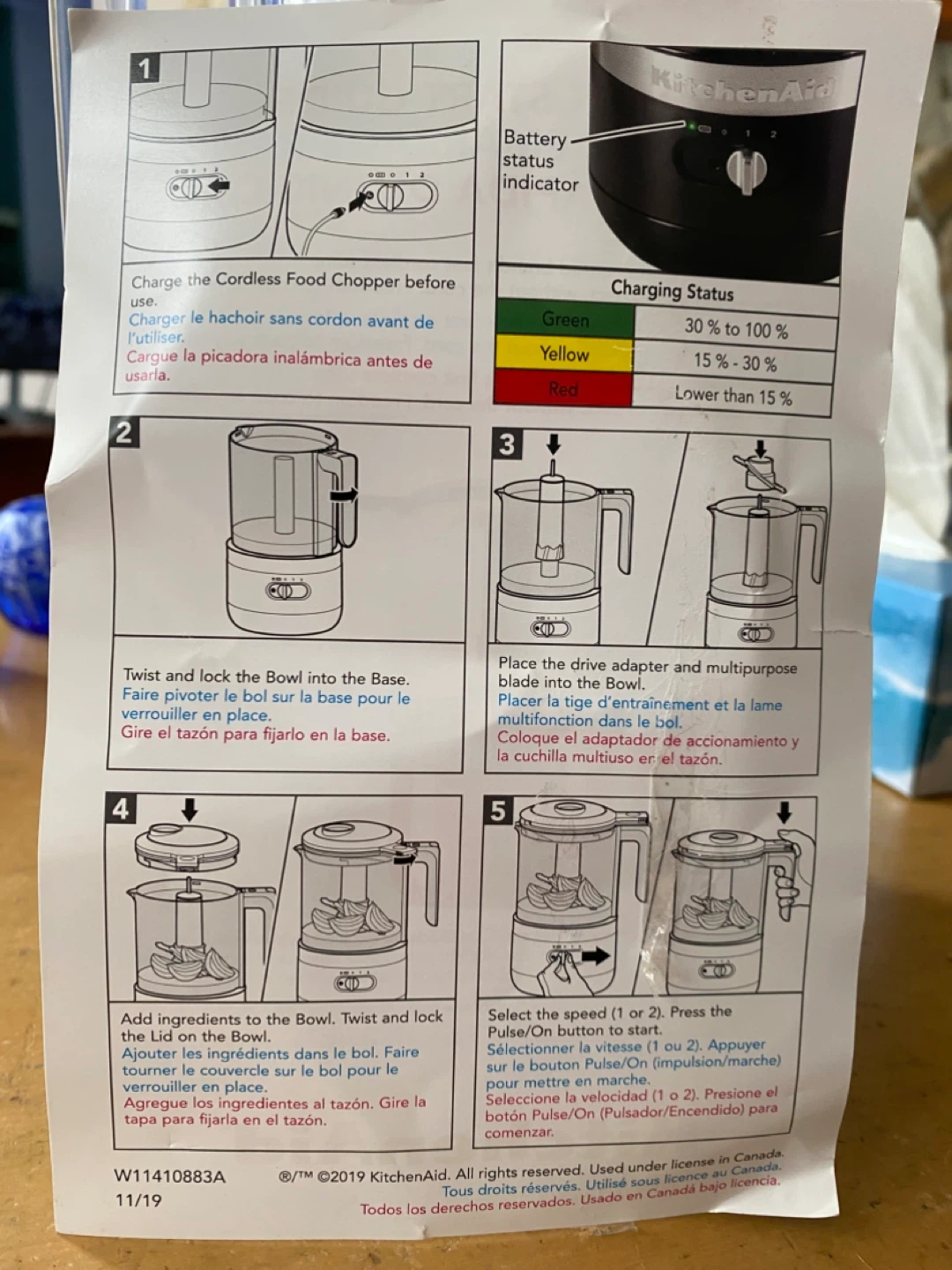 1

Charge the Cordless Food Chopper before use.
Charger le hachoir sans cordon avant de l'utiliser.
Cargue la picadora inalámbrica antes de usarla.

KitchenAid

Battery status indicator

| Charging Status | |
|---|---|
| Green | 30 % to 100 % |
| Yellow | 15 % - 30 % |
| Red | Lower than 15 % |

2

Twist and lock the Bowl into the Base.
Faire pivoter le bol sur la base pour le verrouiller en place.
Gire el tazón para fijarlo en la base.

3

Place the drive adapter and multipurpose blade into the Bowl.
Placer la tige d'entraînement et la lame multifonction dans le bol.
Coloque el adaptador de accionamiento y la cuchilla multiuso en el tazón.

4

Add ingredients to the Bowl. Twist and lock the Lid on the Bowl.
Ajouter les ingrédients dans le bol. Faire tourner le couvercle sur le bol pour le verrouiller en place.
Agregue los ingredientes al tazón. Gire la tapa para fijarla en el tazón.

5

Select the speed (1 or 2). Press the Pulse/On button to start.
Sélectionner la vitesse (1 ou 2). Appuyer sur le bouton Pulse/On (impulsion/marche) pour mettre en marche.
Seleccione la velocidad (1 o 2). Presione el botón Pulse/On (Pulsador/Encendido) para comenzar.

W11410883A
11/19

®/™ ©2019 KitchenAid. All rights reserved. Used under license in Canada.
Tous droits réservés. Utilisé sous licence au Canada.
Todos los derechos reservados. Usado en Canadá bajo licencia.