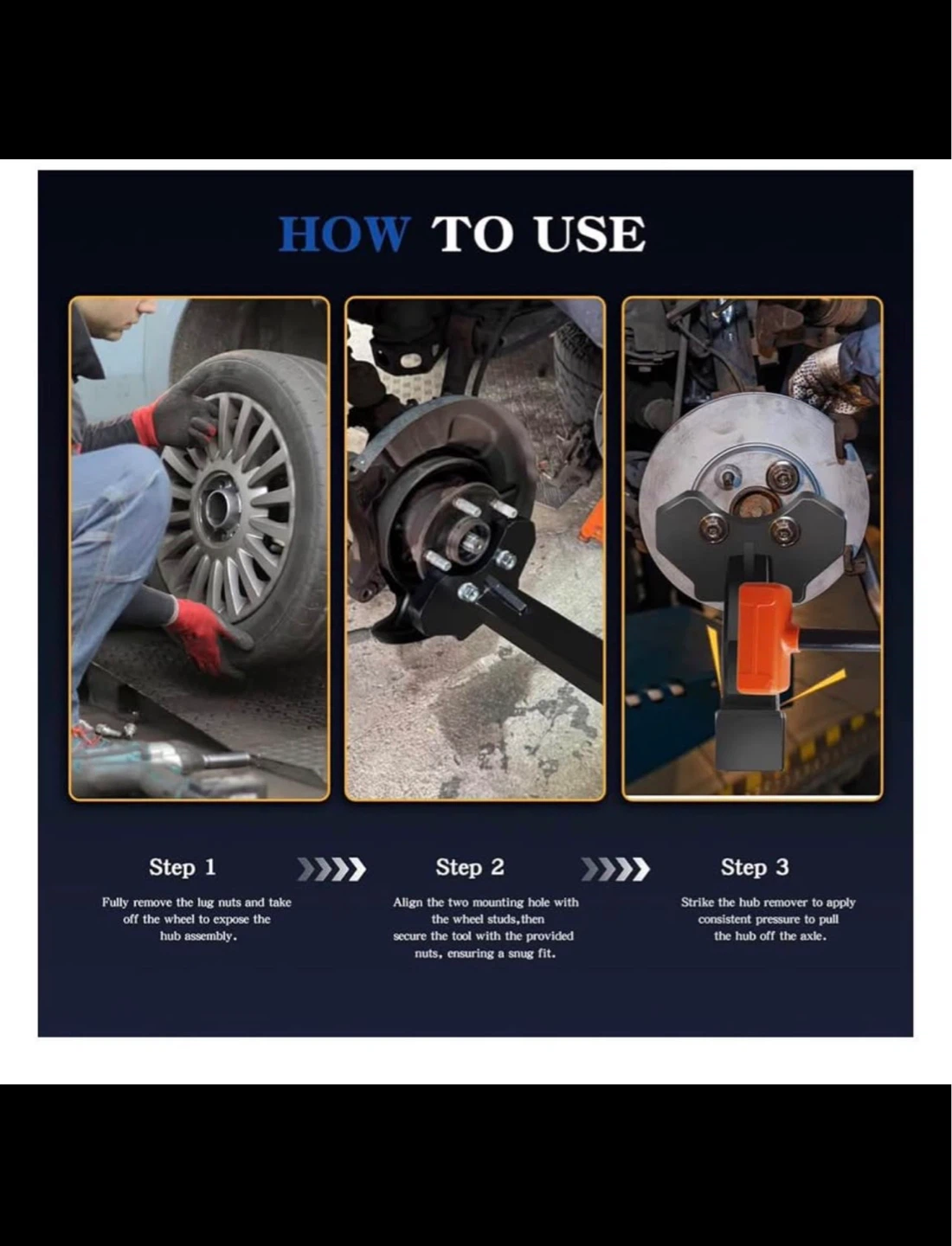 HOW TO USE

Step 1

Fully remove the lug nuts and take off the wheel to expose the hub assembly.

Step 2

Align the two mounting hole with the wheel studs,then secure the tool with the provided nuts, ensuring a snug fit.

Step 3

Strike the hub remover to apply consistent pressure to pull the hub off the axle.