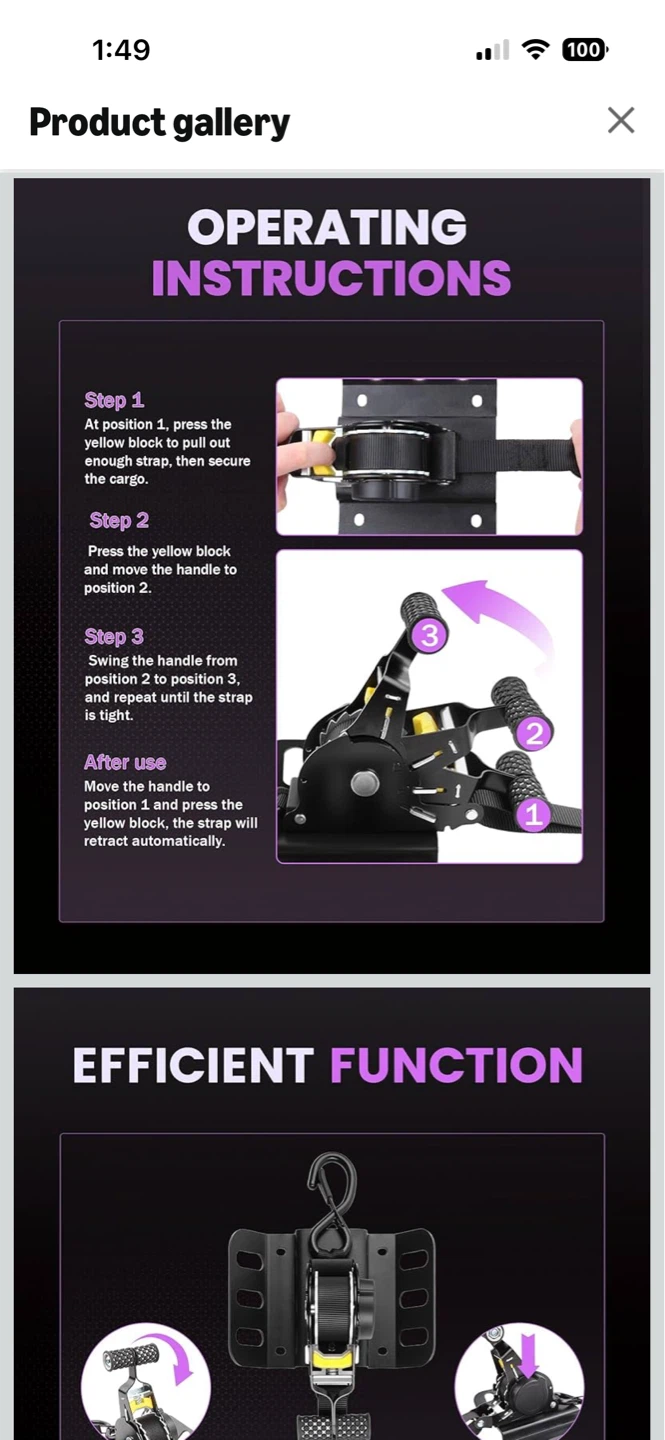 1:49

100

Product gallery

OPERATING INSTRUCTIONS

Step 1
At position 1, press the yellow block to pull out enough strap, then secure the cargo.

Step 2
Press the yellow block and move the handle to position 2.

Step 3
Swing the handle from position 2 to position 3, and repeat until the strap is tight.

After use
Move the handle to position 1 and press the yellow block, the strap will retract automatically.

3

2

1

EFFICIENT FUNCTION