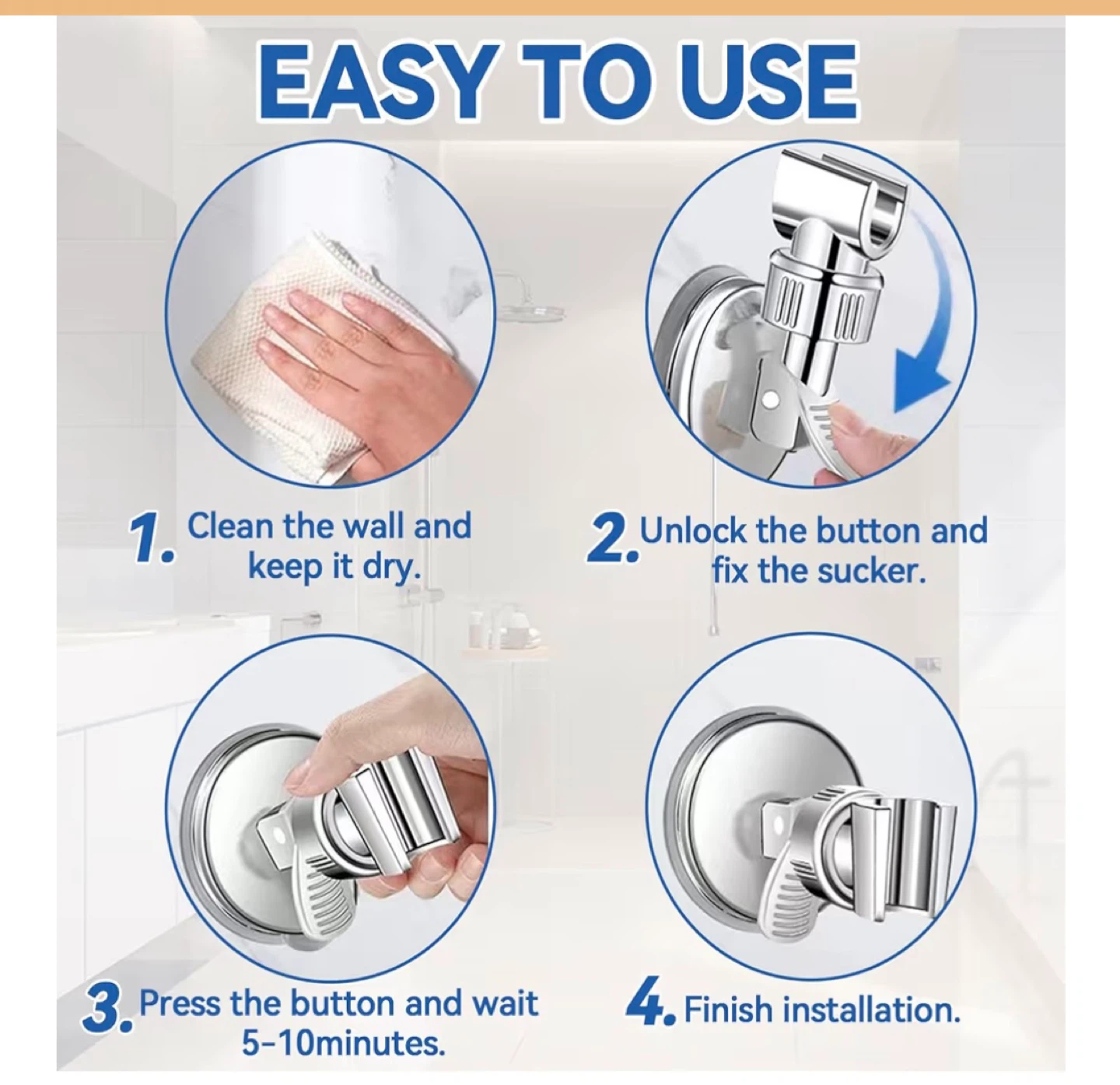 EASY TO USE

1. Clean the wall and keep it dry.

2. Unlock the button and fix the sucker.

3. Press the button and wait 5-10minutes.

4. Finish installation.