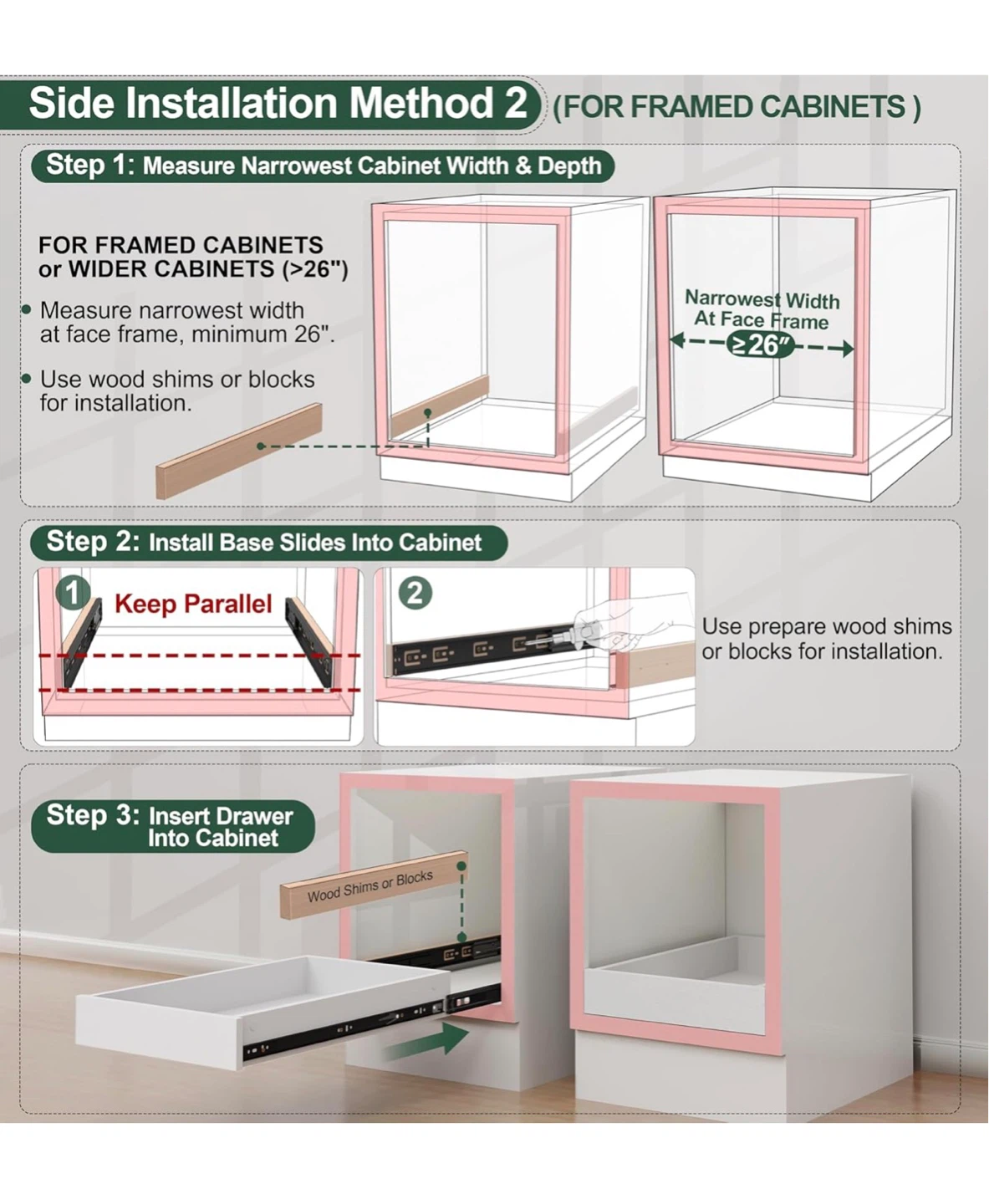 Side Installation Method 2 (FOR FRAMED CABINETS )

Step 1: Measure Narrowest Cabinet Width & Depth

FOR FRAMED CABINETS or WIDER CABINETS (>26")

• Measure narrowest width at face frame, minimum 26".

• Use wood shims or blocks for installation.

Narrowest Width At Face Frame

≥26"

Step 2: Install Base Slides Into Cabinet

1 Keep Parallel

2

Use prepare wood shims or blocks for installation.

Step 3: Insert Drawer Into Cabinet

Wood Shims or Blocks