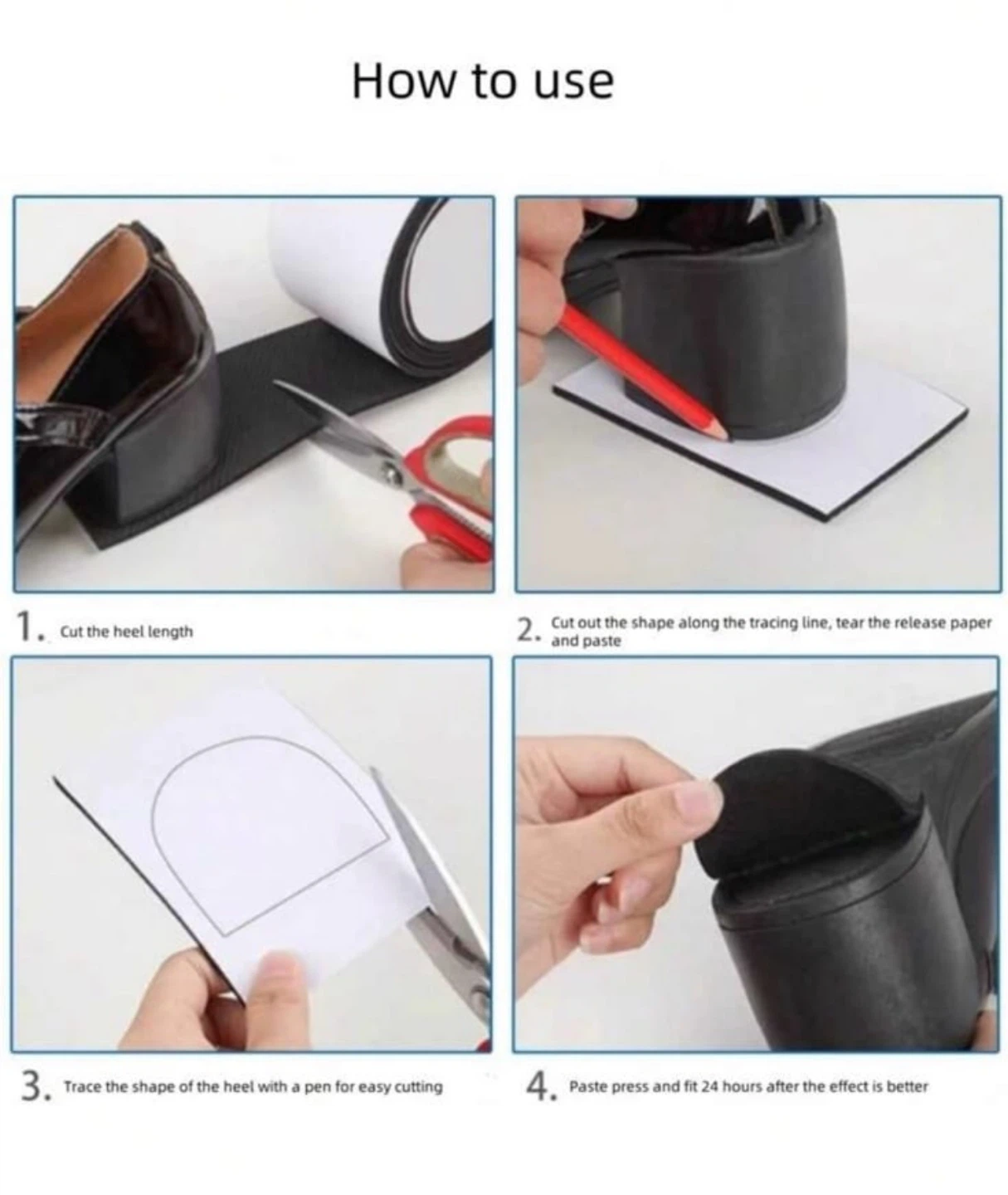 How to use

1. Cut the heel length

2. Cut out the shape along the tracing line, tear the release paper and paste

3. Trace the shape of the heel with a pen for easy cutting

4. Paste press and fit 24 hours after the effect is better