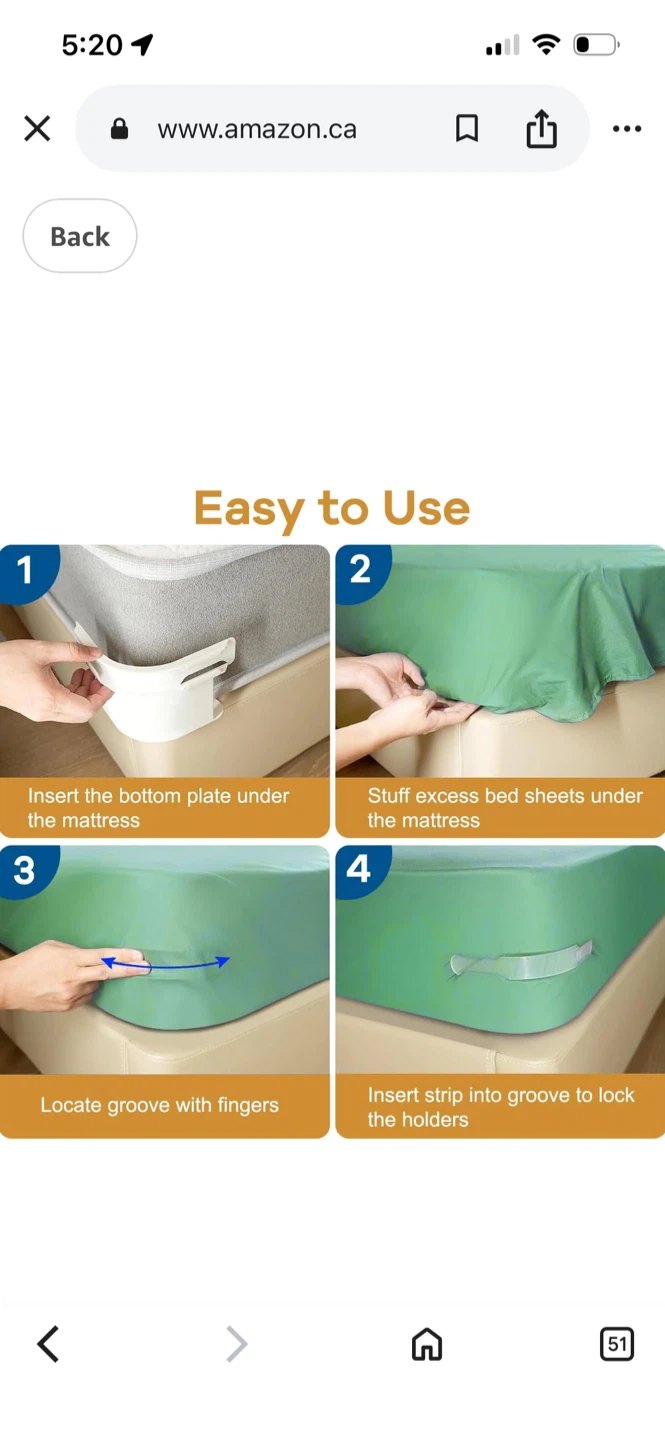 5:20

www.amazon.ca

Back

Easy to Use

1
Insert the bottom plate under the mattress

2
Stuff excess bed sheets under the mattress

3
Locate groove with fingers

4
Insert strip into groove to lock the holders

51