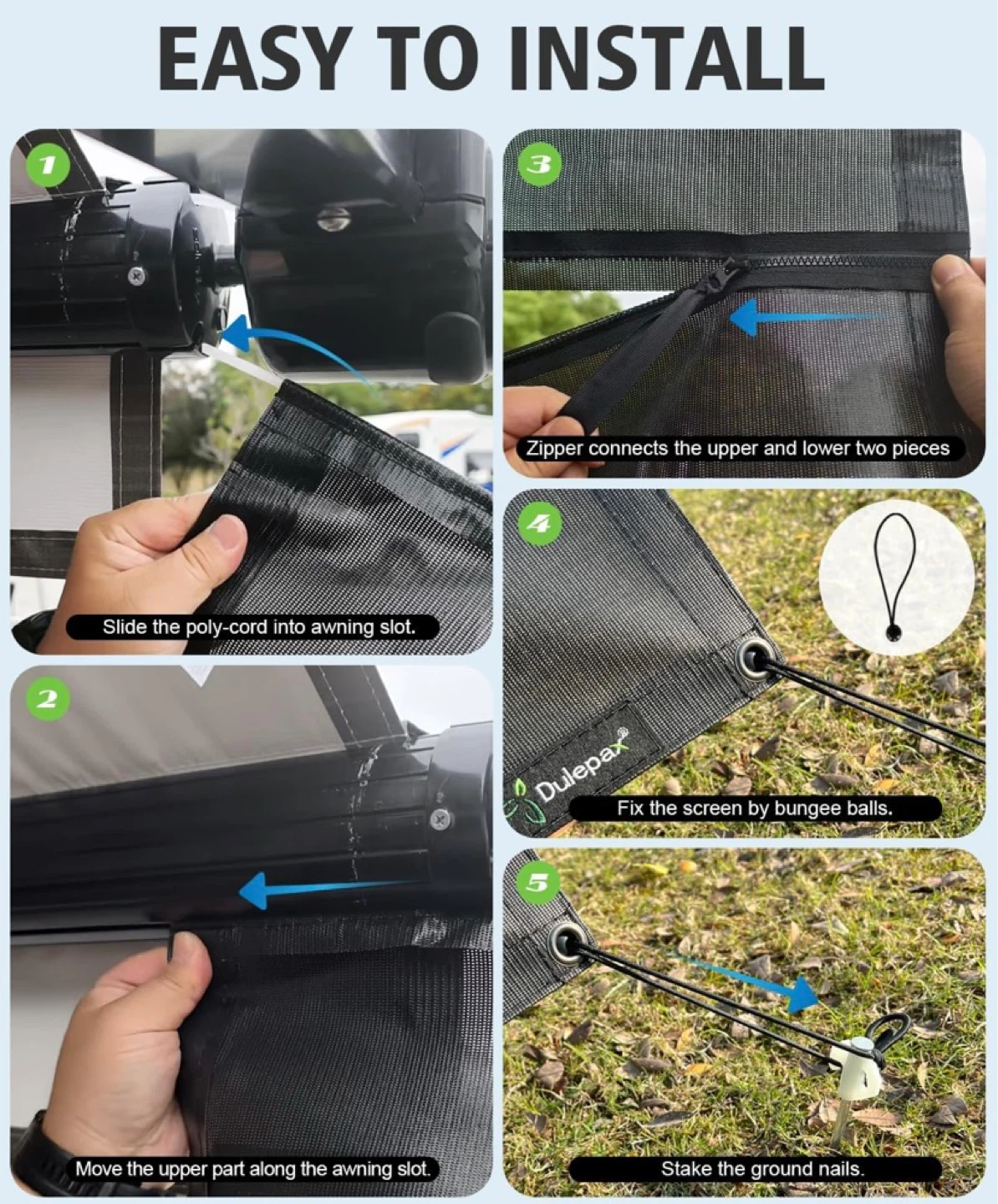 EASY TO INSTALL

1
Slide the poly-cord into awning slot.

2
Move the upper part along the awning slot.

3
Zipper connects the upper and lower two pieces

4
Dulepax
Fix the screen by bungee balls.

5
Stake the ground nails.