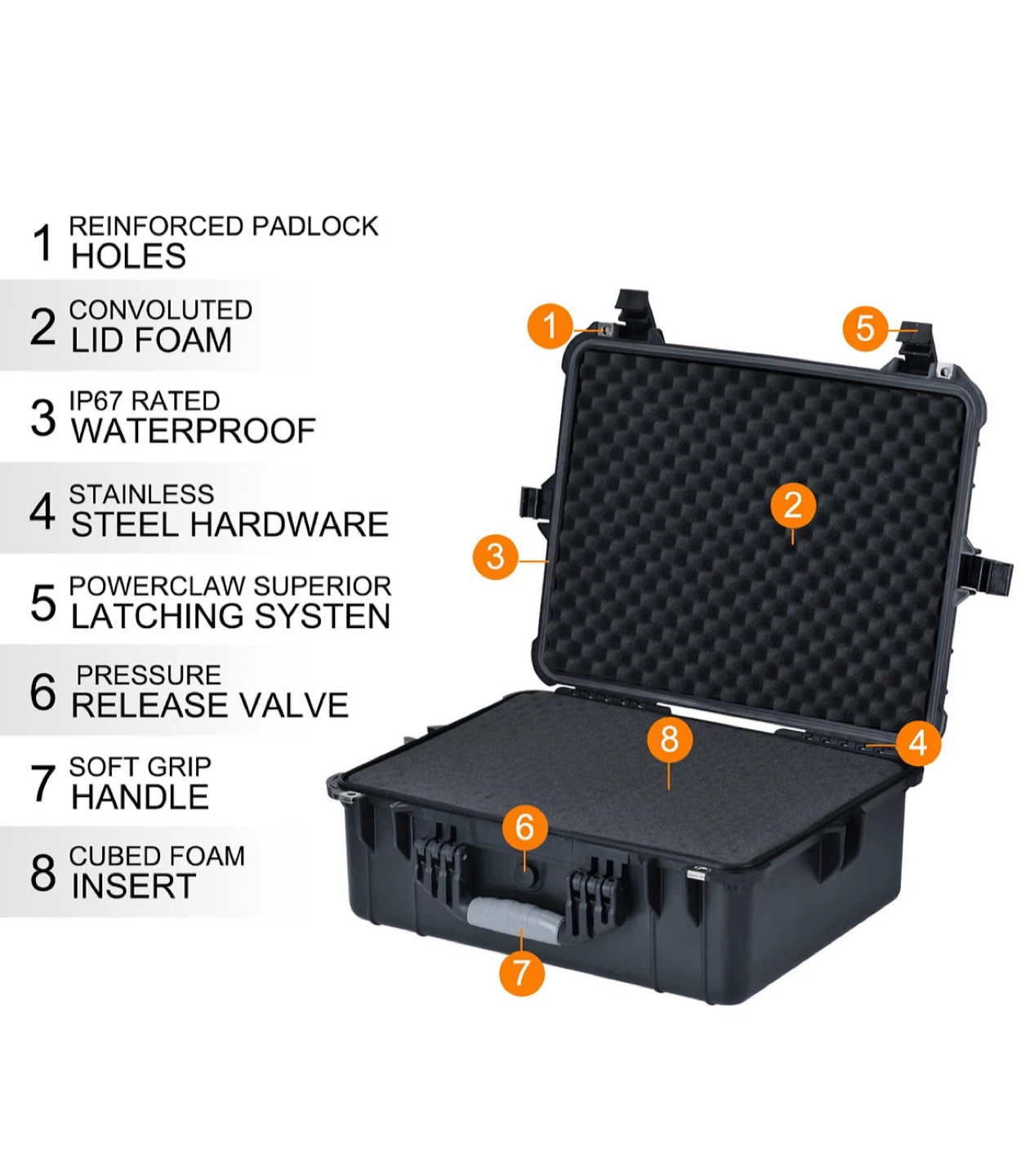 1 REINFORCED PADLOCK HOLES

2 CONVOLUTED LID FOAM

3 IP67 RATED WATERPROOF

4 STAINLESS STEEL HARDWARE

5 POWERCLAW SUPERIOR LATCHING SYSTEN

6 PRESSURE RELEASE VALVE

7 SOFT GRIP HANDLE

8 CUBED FOAM INSERT

1

5

2

3

8

4

6

7