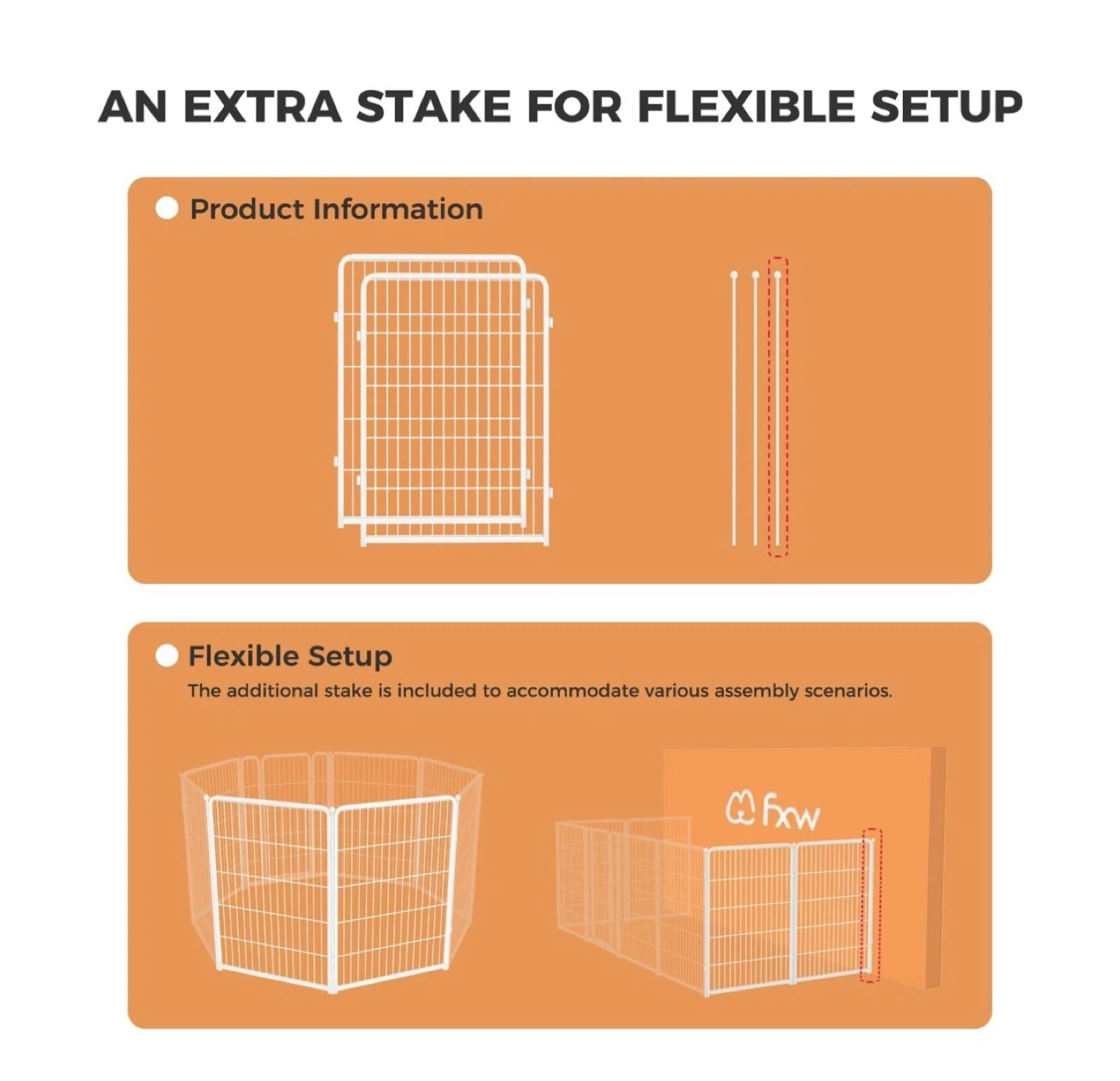 AN EXTRA STAKE FOR FLEXIBLE SETUP

Product Information

Flexible Setup

The additional stake is included to accommodate various assembly scenarios.

fxw