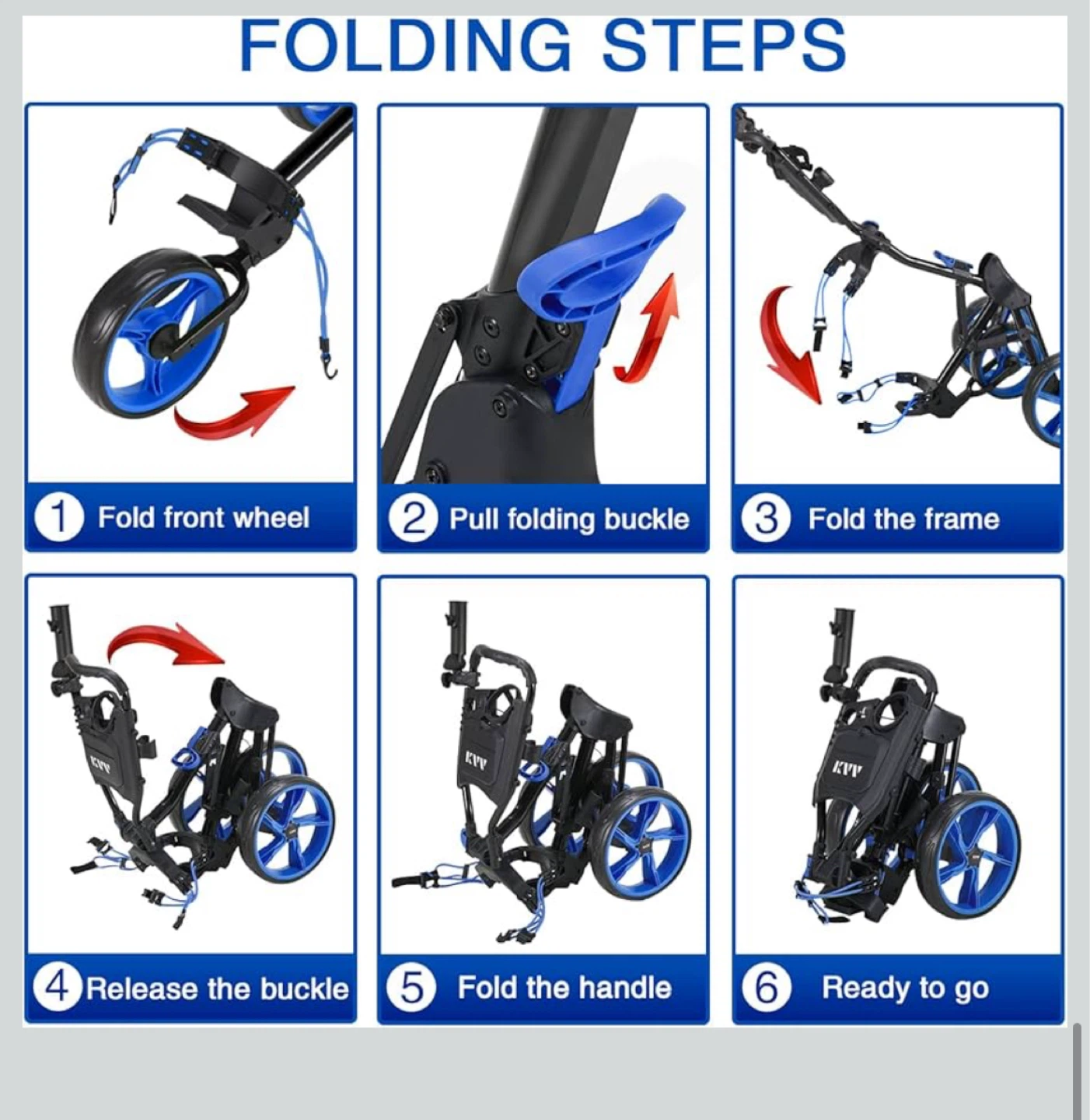 FOLDING STEPS

1 Fold front wheel

2 Pull folding buckle

3 Fold the frame

KVV

4 Release the buckle

KVV

5 Fold the handle

KVV

6 Ready to go