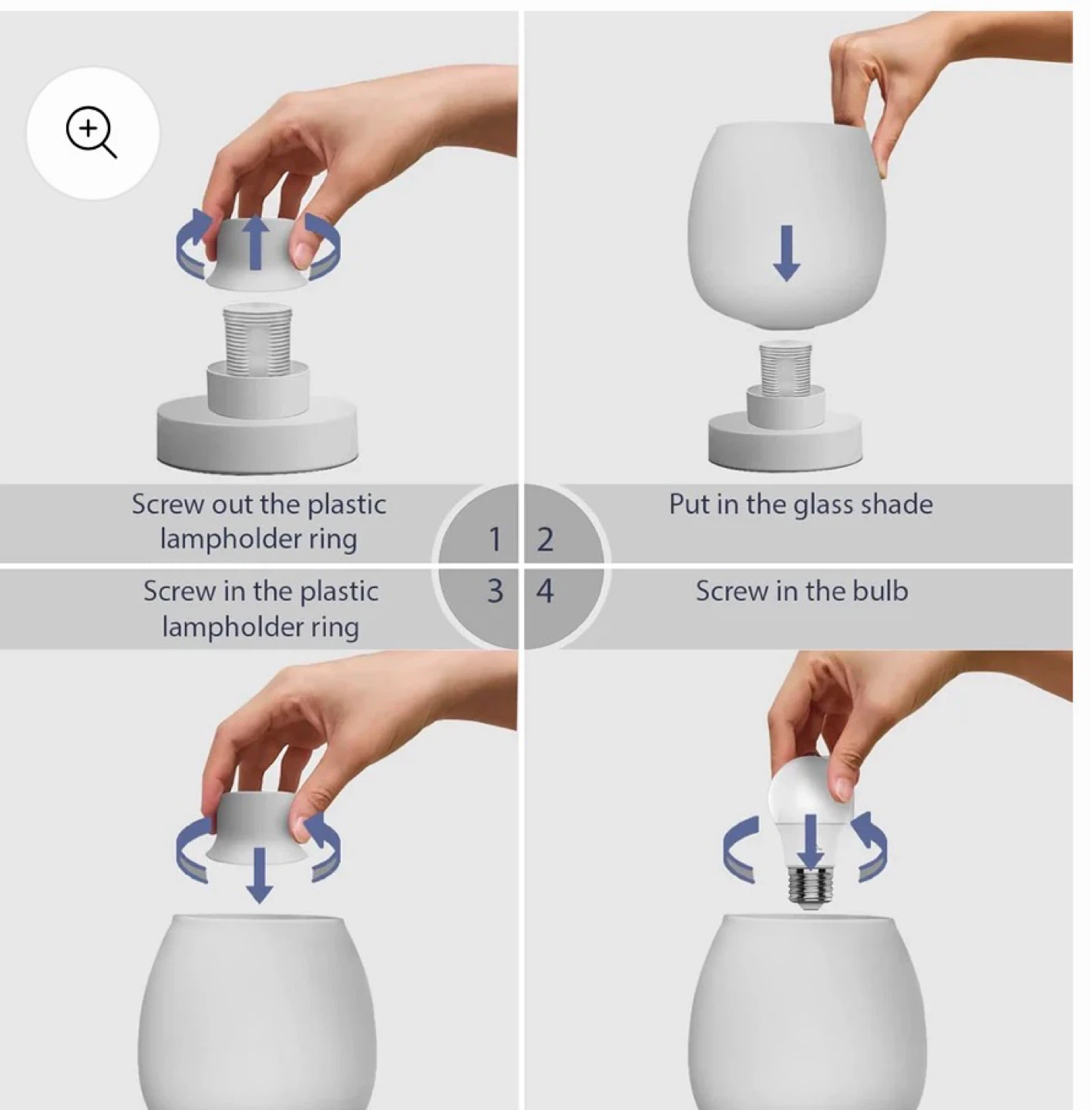 Screw out the plastic lampholder ring

1

2

Put in the glass shade

Screw in the plastic lampholder ring

3

4

Screw in the bulb