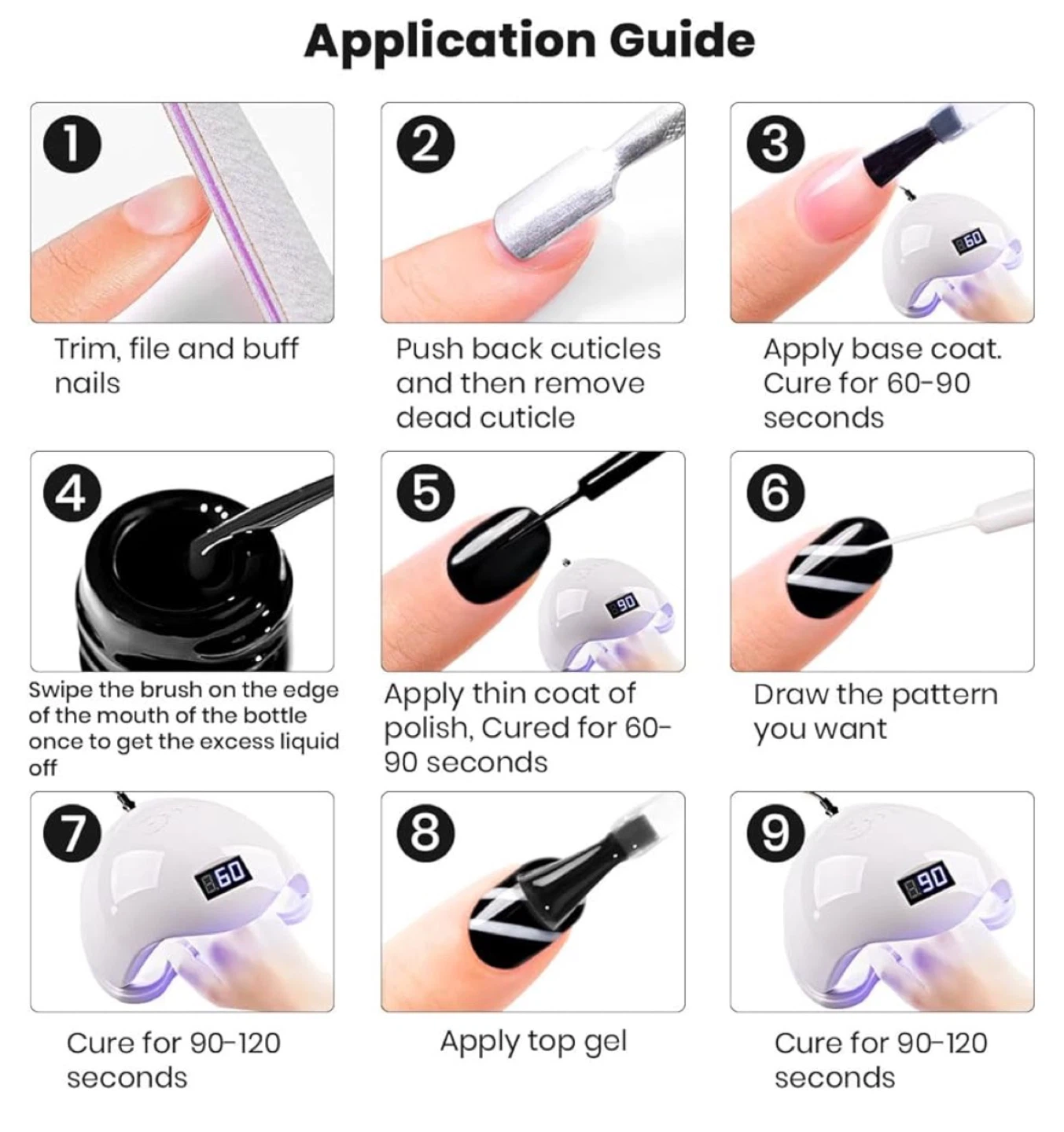 Application Guide

1
Trim, file and buff nails

2
Push back cuticles and then remove dead cuticle

3
60
Apply base coat. Cure for 60-90 seconds

4
Swipe the brush on the edge of the mouth of the bottle once to get the excess liquid off

5
90
Apply thin coat of polish, Cured for 60-90 seconds

6
Draw the pattern you want

7
60
Cure for 90-120 seconds

8
Apply top gel

9
90
Cure for 90-120 seconds